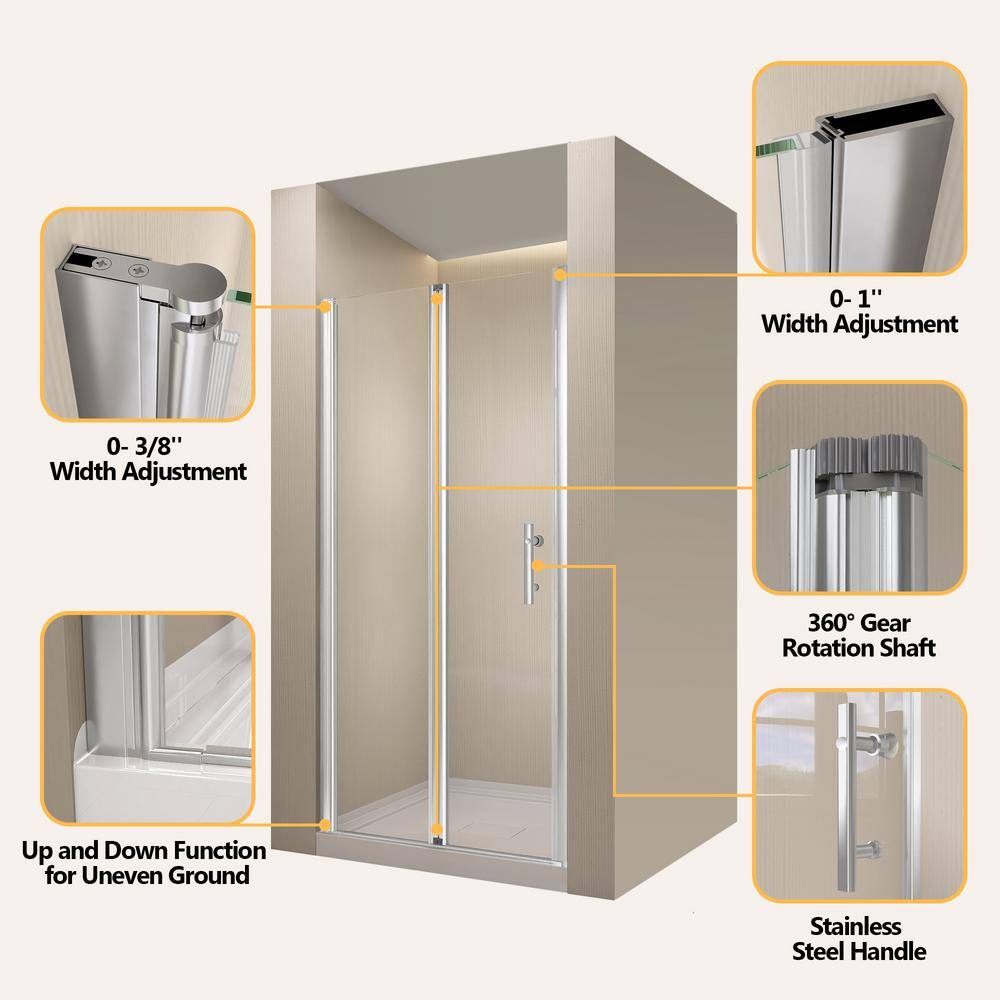 0- 3/8''
Width Adjustment

Up and Down Function for Uneven Ground

0- 1''
Width Adjustment

360° Gear Rotation Shaft

Stainless Steel Handle