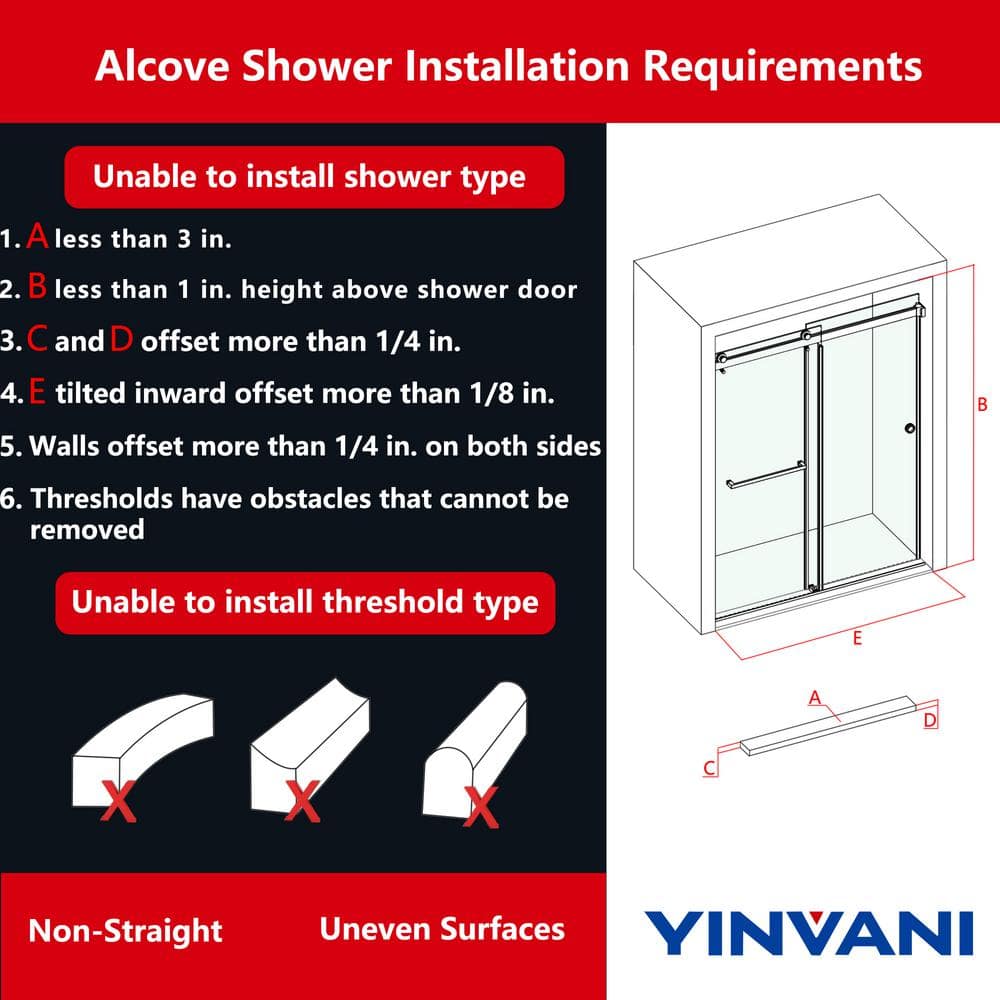 Alcove Shower Installation Requirements

Unable to install shower type

1. A less than 3 in.
2. B less than 1 in. height above shower door
3. C and D offset more than 1/4 in.
4. E tilted inward offset more than 1/8 in.
5. Walls offset more than 1/4 in. on both sides
6. Thresholds have obstacles that cannot be removed

Unable to install threshold type

X X X

Non-Straight Uneven Surfaces

B
E
A
D
C

YINVANI