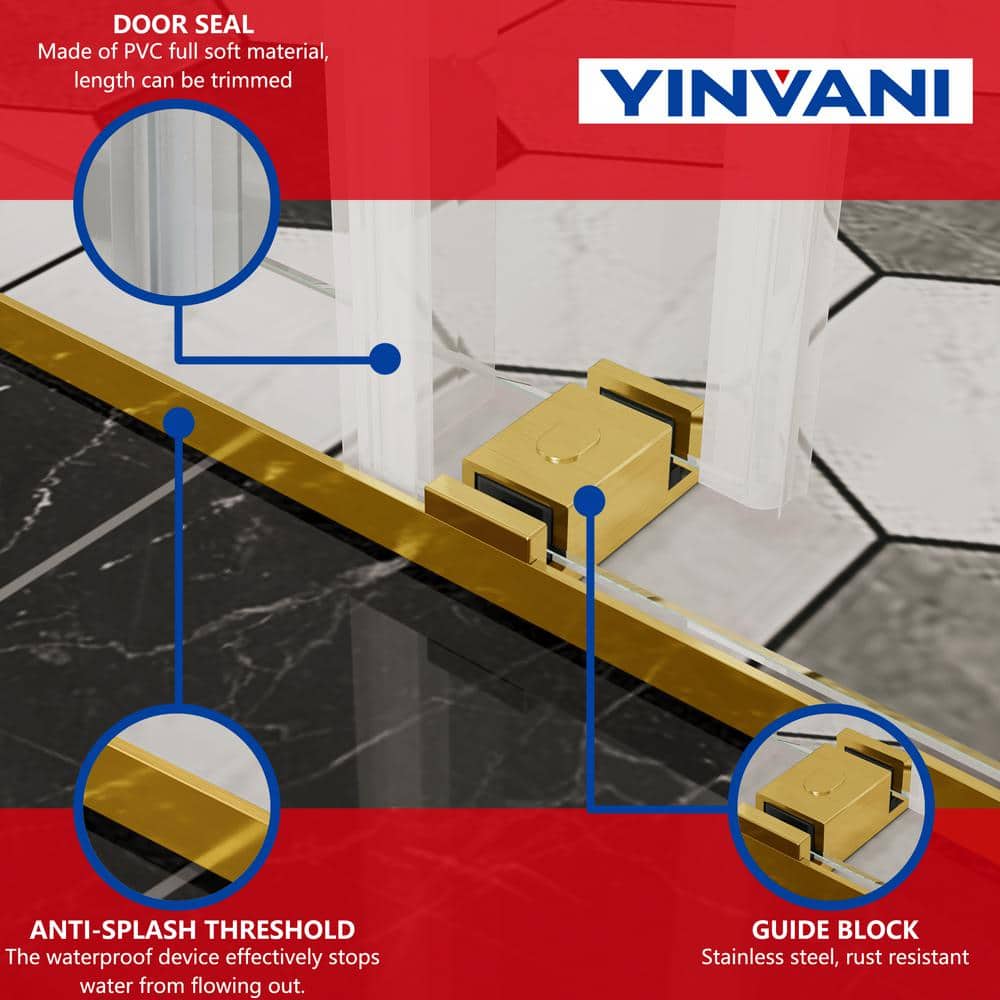 DOOR SEAL
Made of PVC full soft material, length can be trimmed

YINVANI

ANTI-SPLASH THRESHOLD
The waterproof device effectively stops water from flowing out.

GUIDE BLOCK
Stainless steel, rust resistant