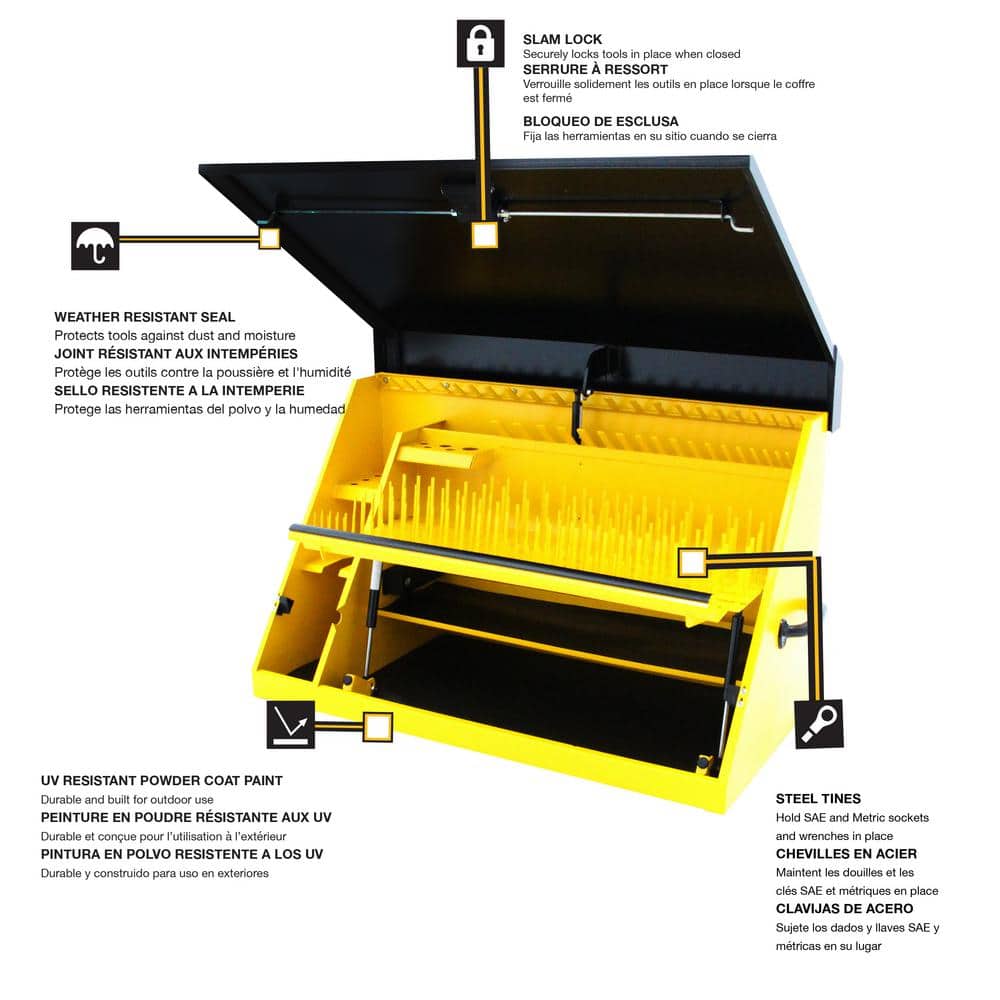 SLAM LOCK
Securely locks tools in place when closed
SERRURE À RESSORT
Verrouille solidement les outils en place lorsque le coffre est fermé
BLOQUEO DE ESCLUSA
Fija las herramientas en su sitio cuando se cierra

WEATHER RESISTANT SEAL
Protects tools against dust and moisture
JOINT RÉSISTANT AUX INTEMPÉRIES
Protège les outils contre la poussière et l'humidité
SELLO RESISTENTE A LA INTEMPERIE
Protege las herramientas del polvo y la humedad

UV RESISTANT POWDER COAT PAINT
Durable and built for outdoor use
PEINTURE EN POUDRE RÉSISTANTE AUX UV
Durable et conçue pour l'utilisation à l'extérieur
PINTURA EN POLVO RESISTENTE A LOS UV
Durable y construido para uso en exteriores

STEEL TINES
Hold SAE and Metric sockets and wrenches in place
CHEVILLES EN ACIER
Maintent les douilles et les clés SAE et métriques en place
CLAVIJAS DE ACERO
Sujete los dados y llaves SAE y métricas en su lugar