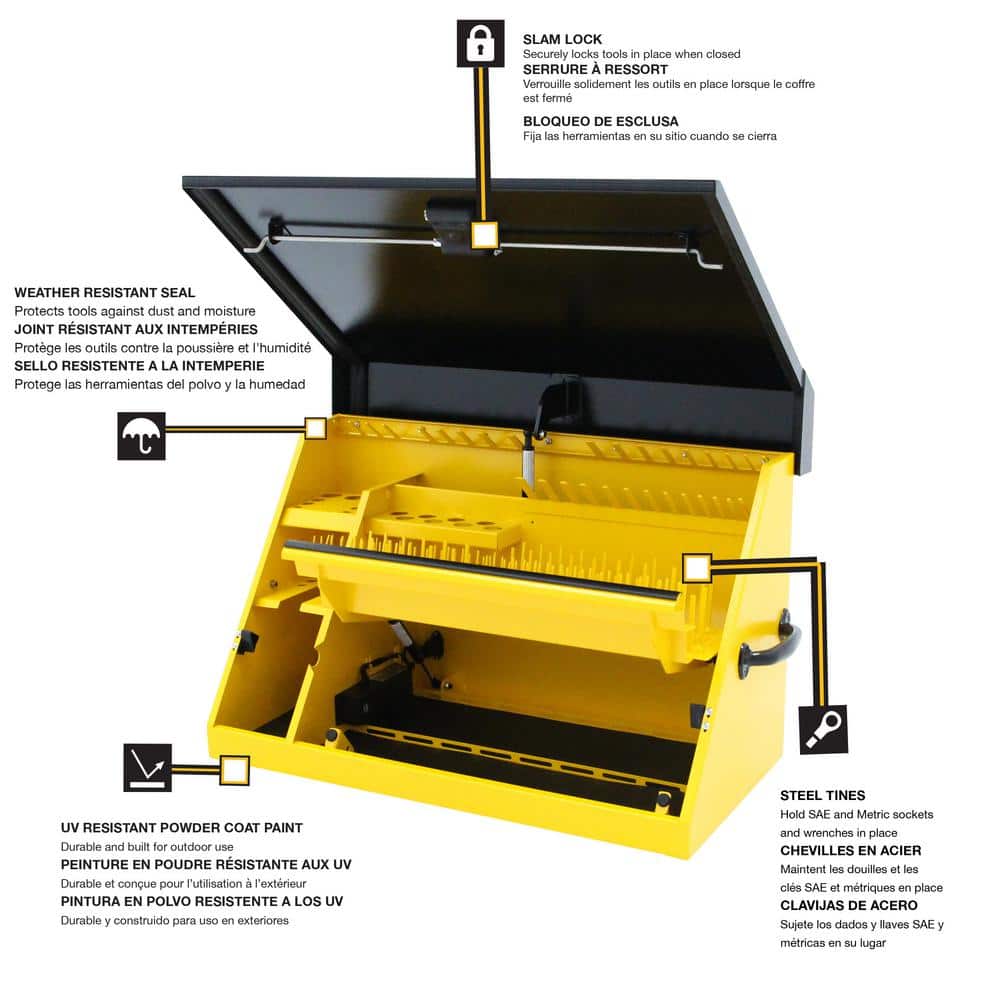 SLAM LOCK
Securely locks tools in place when closed
SERRURE À RESSORT
Verrouille solidement les outils en place lorsque le coffre est fermé
BLOQUEO DE ESCLUSA
Fija las herramientas en su sitio cuando se cierra

WEATHER RESISTANT SEAL
Protects tools against dust and moisture
JOINT RÉSISTANT AUX INTEMPÉRIES
Protège les outils contre la poussière et l'humidité
SELLO RESISTENTE A LA INTEMPERIE
Protege las herramientas del polvo y la humedad

UV RESISTANT POWDER COAT PAINT
Durable and built for outdoor use
PEINTURE EN POUDRE RÉSISTANTE AUX UV
Durable et conçue pour l'utilisation à l'extérieur
PINTURA EN POLVO RESISTENTE A LOS UV
Durable y construido para uso en exteriores

STEEL TINES
Hold SAE and Metric sockets and wrenches in place
CHEVILLES EN ACIER
Maintent les douilles et les clés SAE et métriques en place
CLAVIJAS DE ACERO
Sujete los dados y llaves SAE y métricas en su lugar