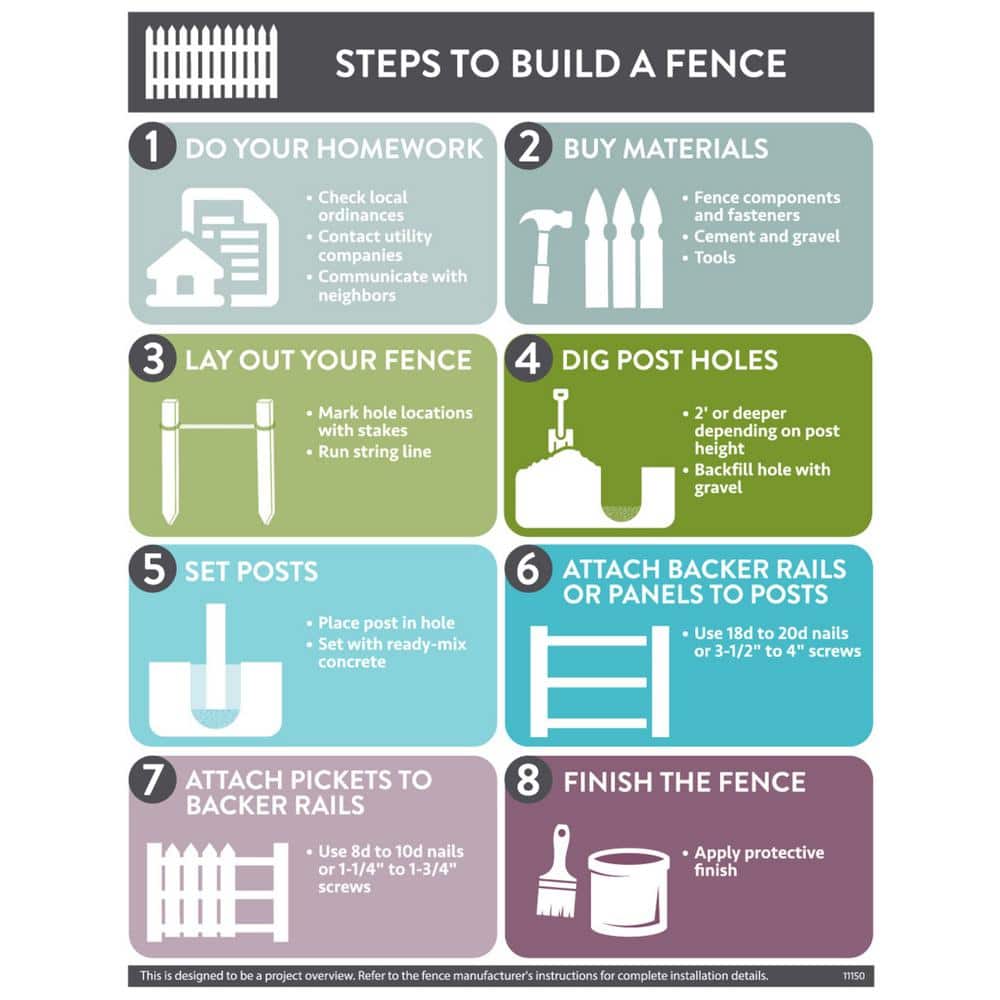 STEPS TO BUILD A FENCE

1 DO YOUR HOMEWORK

• Check local ordinances
• Contact utility companies
• Communicate with neighbors

2 BUY MATERIALS

• Fence components and fasteners
• Cement and gravel
• Tools

3 LAY OUT YOUR FENCE

• Mark hole locations with stakes
• Run string line

4 DIG POST HOLES

• 2' or deeper depending on post height
• Backfill hole with gravel

5 SET POSTS

• Place post in hole
• Set with ready-mix concrete

6 ATTACH BACKER RAILS OR PANELS TO POSTS

• Use 18d to 20d nails or 3-1/2" to 4" screws

7 ATTACH PICKETS TO BACKER RAILS

• Use 8d to 10d nails or 1-1/4" to 1-3/4" screws

8 FINISH THE FENCE

• Apply protective finish

This is designed to be a project overview. Refer to the fence manufacturer's instructions for complete installation details. 11150