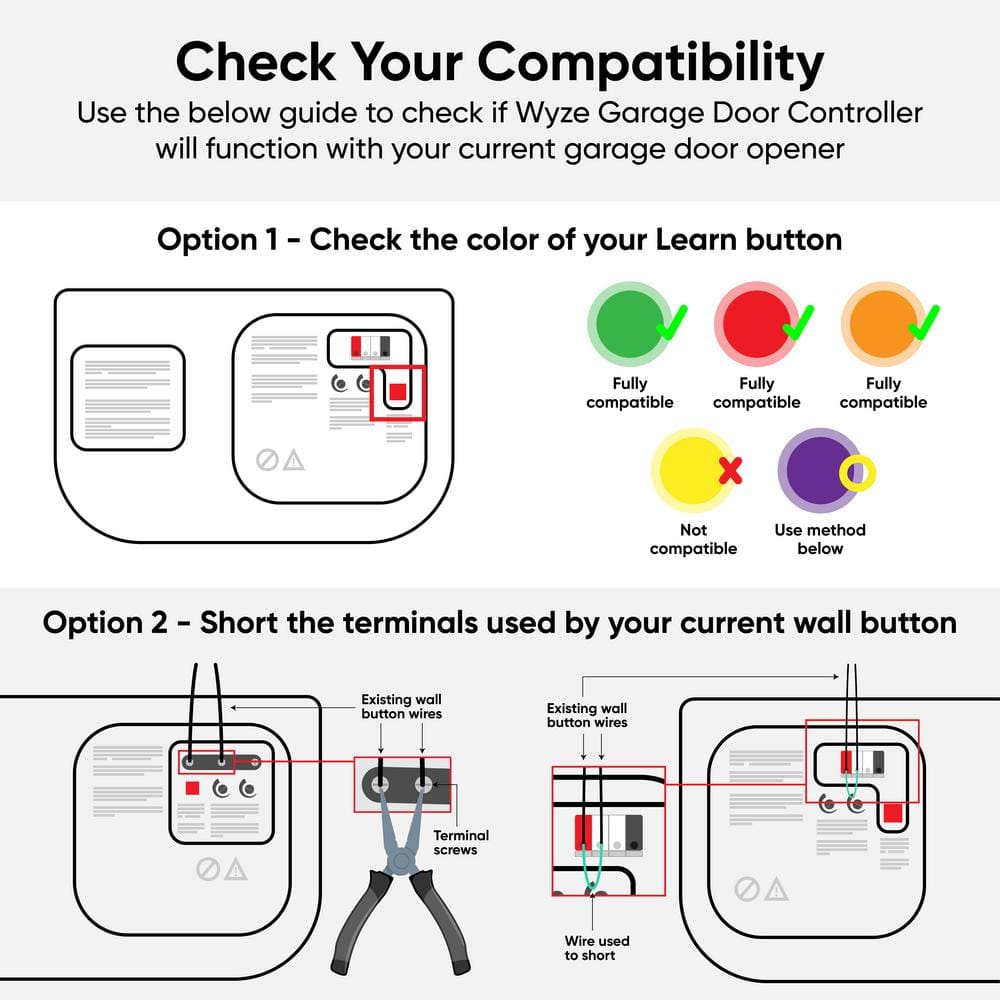 Check Your Compatibility
Use the below guide to check if Wyze Garage Door Controller will function with your current garage door opener

Option 1 - Check the color of your Learn button

Fully compatible

Fully compatible

Fully compatible

Not compatible

Use method below

Option 2 - Short the terminals used by your current wall button

Existing wall button wires

Terminal screws

Existing wall button wires

Wire used to short