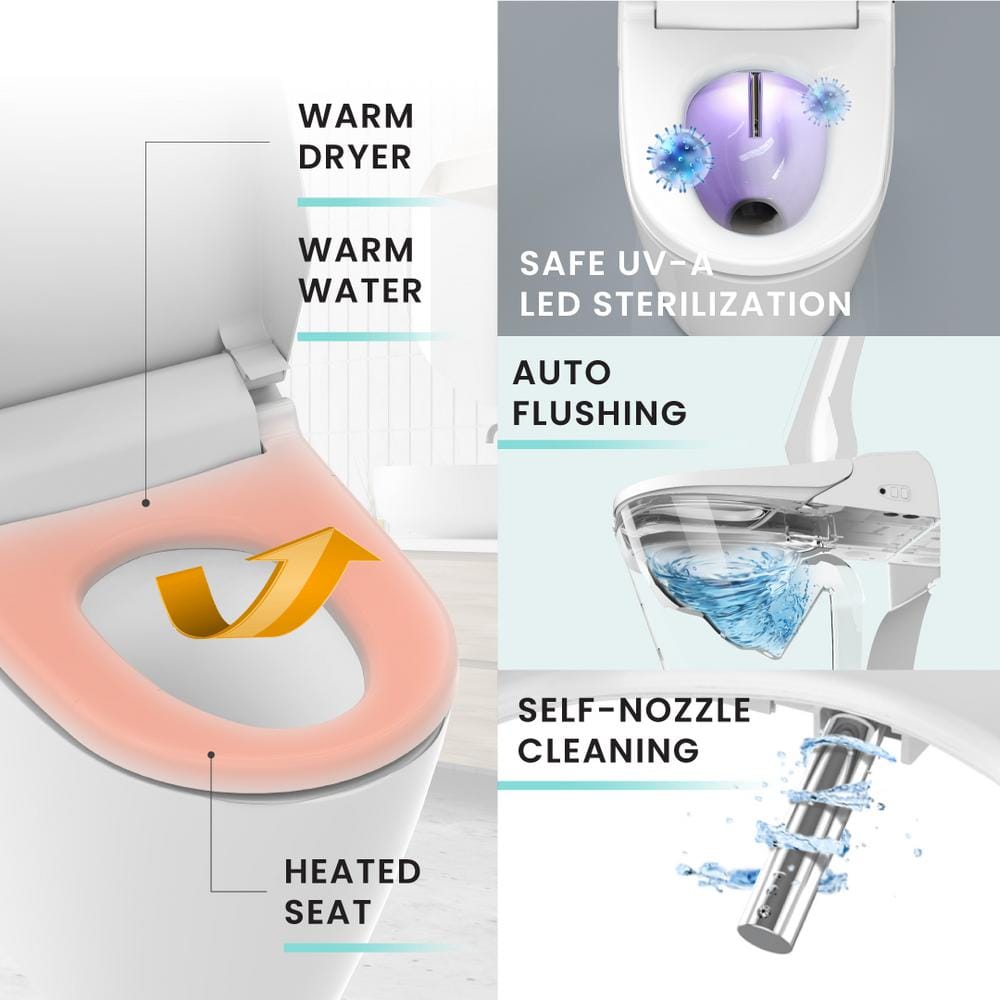 WARM DRYER

WARM WATER

HEATED SEAT

SAFE UV-A LED STERILIZATION

AUTO FLUSHING

SELF-NOZZLE CLEANING