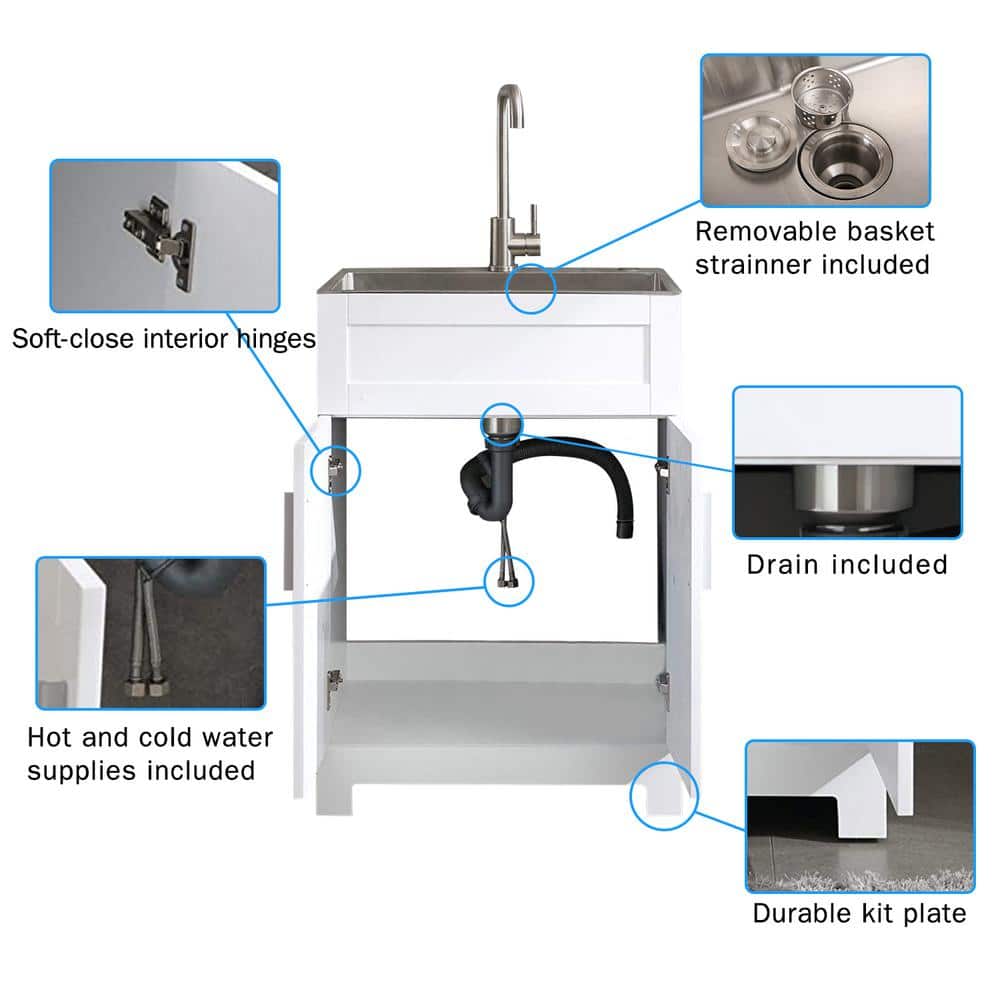 Soft-close interior hinges

Removable basket strainner included

Drain included

Hot and cold water supplies included

Durable kit plate