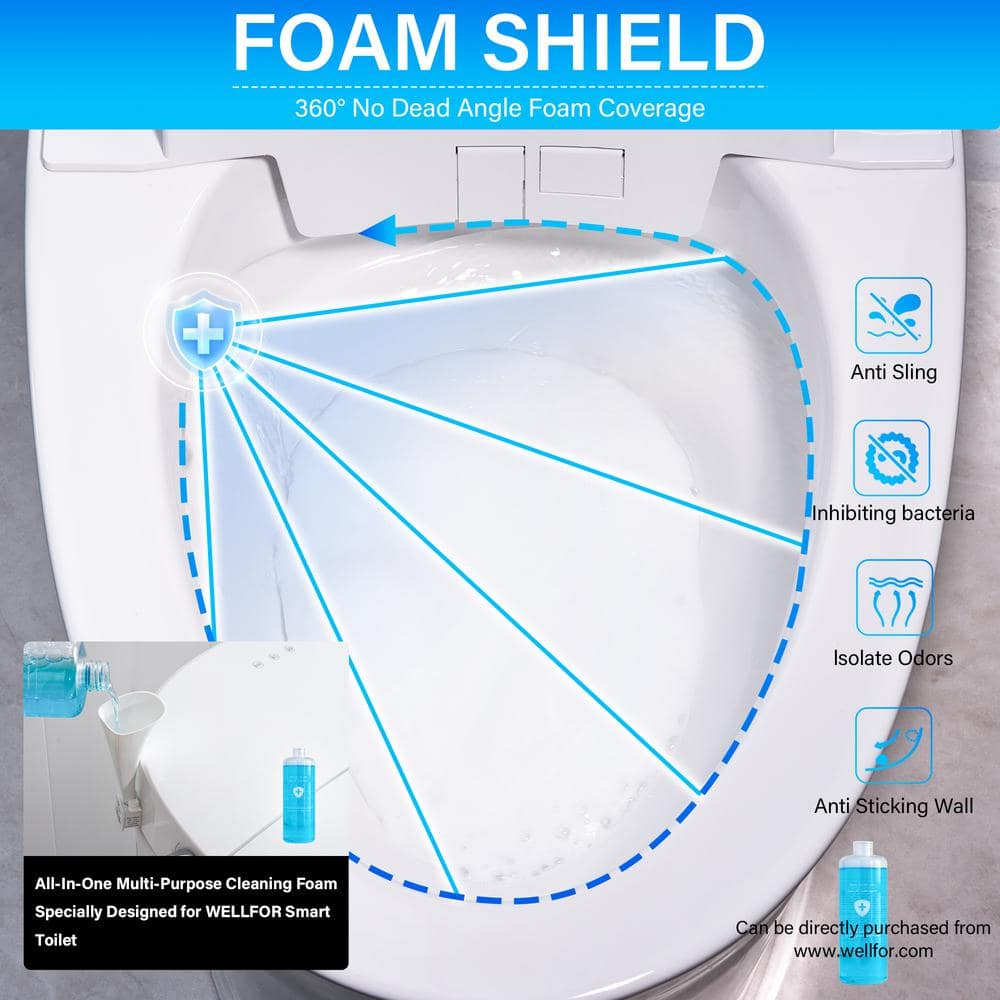 FOAM SHIELD

360° No Dead Angle Foam Coverage

Anti Sling

Inhibiting bacteria

Isolate Odors

Anti Sticking Wall

All-In-One Multi-Purpose Cleaning Foam Specially Designed for WELLFOR Smart Toilet

Can be directly purchased from www.wellfor.com