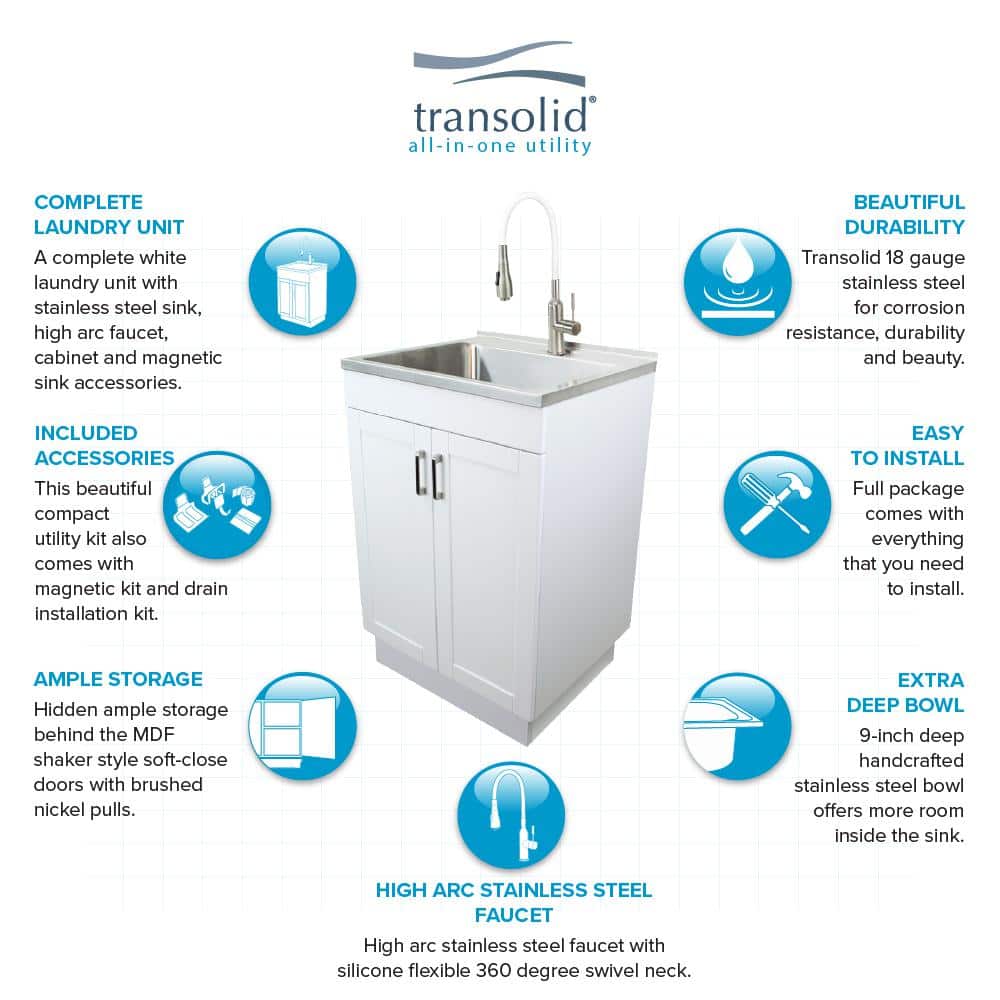 transolid®
all-in-one utility

COMPLETE LAUNDRY UNIT
A complete white laundry unit with stainless steel sink, high arc faucet, cabinet and magnetic sink accessories.

INCLUDED ACCESSORIES
This beautiful compact utility kit also comes with magnetic kit and drain installation kit.

AMPLE STORAGE
Hidden ample storage behind the MDF shaker style soft-close doors with brushed nickel pulls.

BEAUTIFUL DURABILITY
Transolid 18 gauge stainless steel for corrosion resistance, durability and beauty.

EASY TO INSTALL
Full package comes with everything that you need to install.

EXTRA DEEP BOWL
9-inch deep handcrafted stainless steel bowl offers more room inside the sink.

HIGH ARC STAINLESS STEEL FAUCET
High arc stainless steel faucet with silicone flexible 360 degree swivel neck.