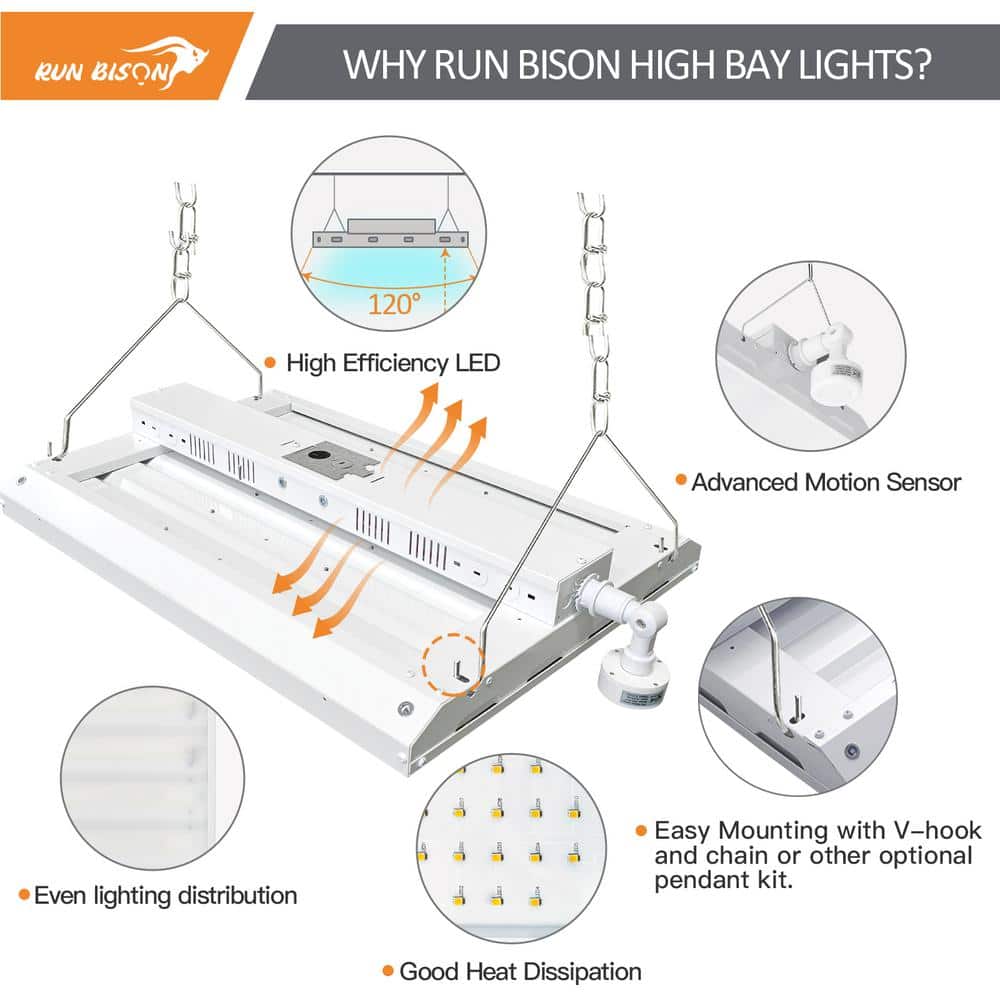 RUN BISON

WHY RUN BISON HIGH BAY LIGHTS?

120°

High Efficiency LED

Advanced Motion Sensor

Easy Mounting with V-hook and chain or other optional pendant kit.

Even lighting distribution

Good Heat Dissipation