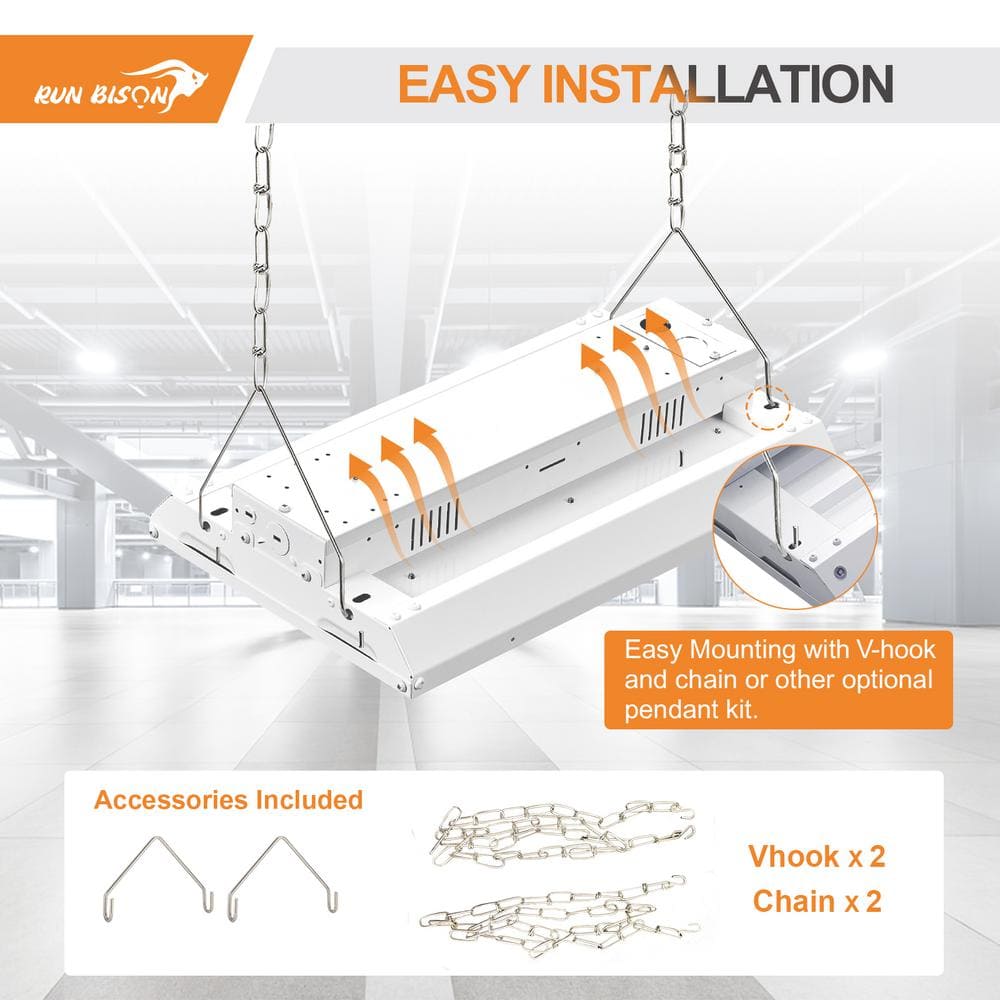 RUN BISON

EASY INSTALLATION

Easy Mounting with V-hook and chain or other optional pendant kit.

Accessories Included

Vhook x 2
Chain x 2