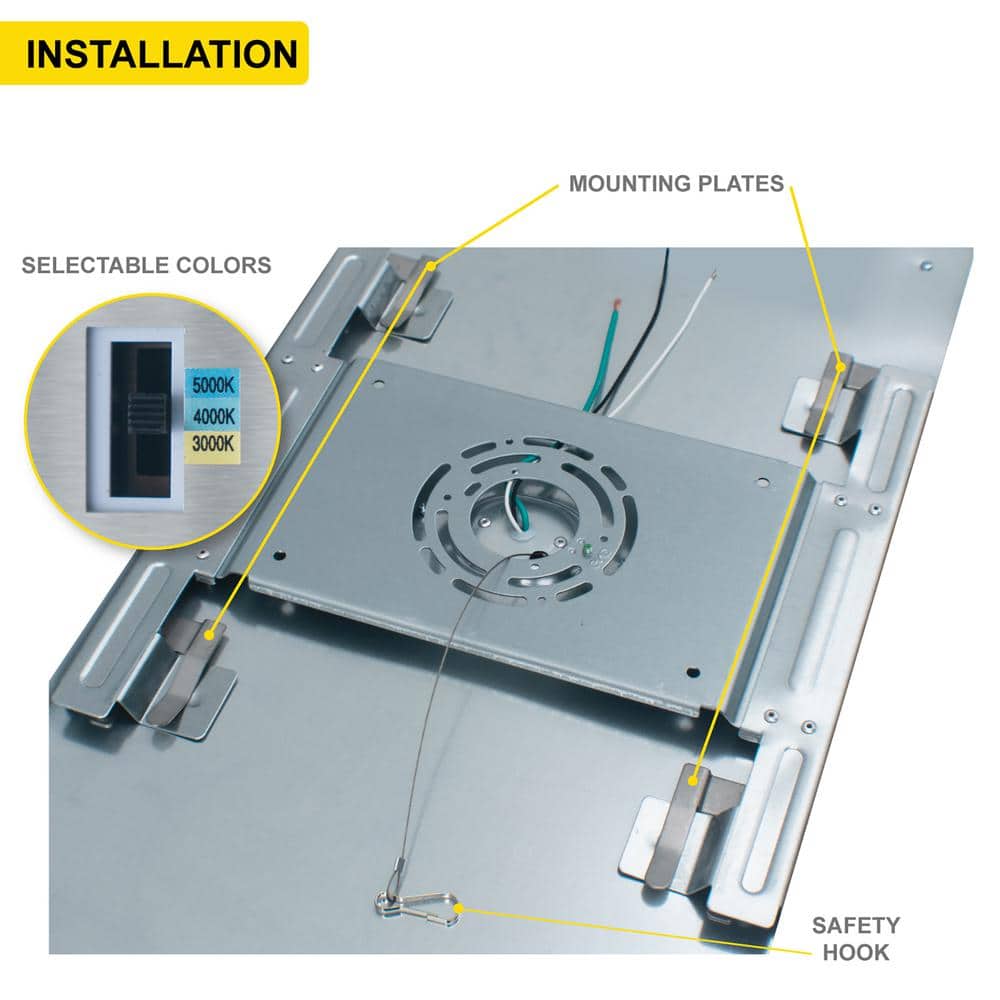 INSTALLATION

MOUNTING PLATES

SELECTABLE COLORS

5000K
4000K
3000K

SAFETY HOOK