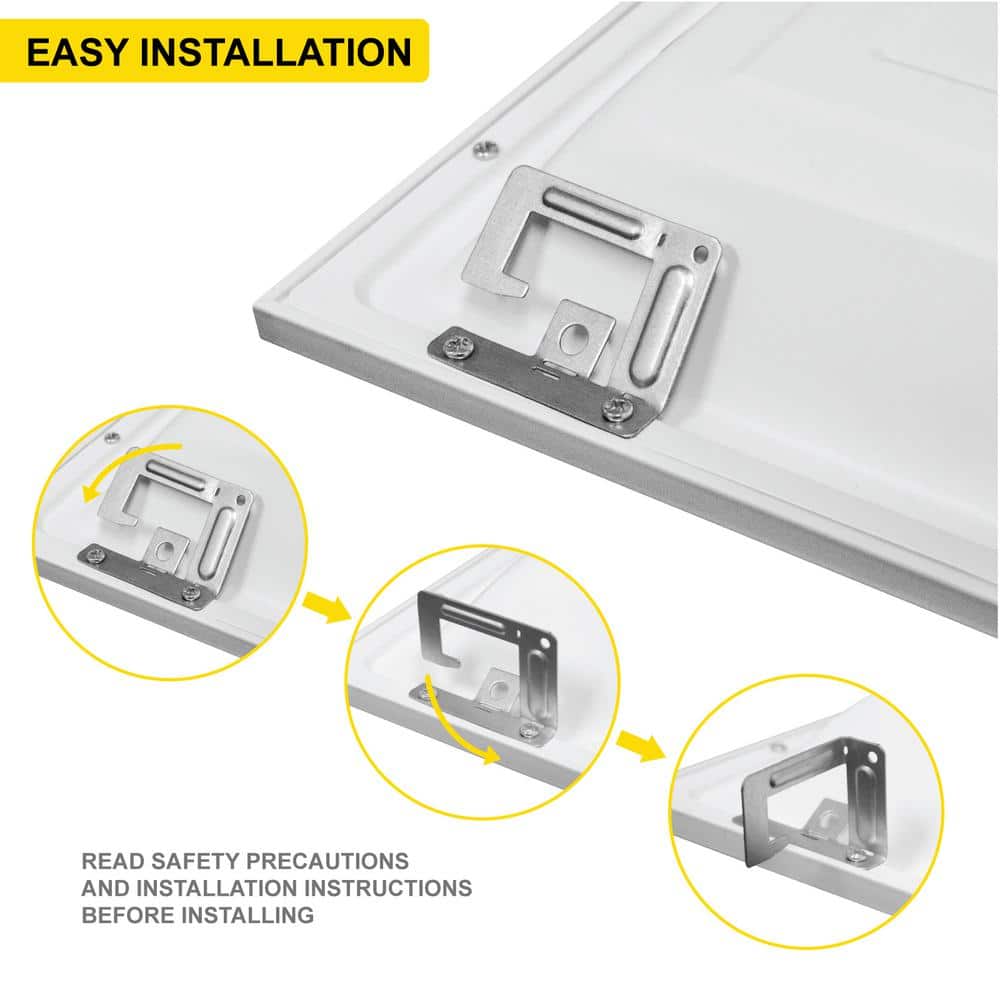 EASY INSTALLATION

READ SAFETY PRECAUTIONS AND INSTALLATION INSTRUCTIONS BEFORE INSTALLING