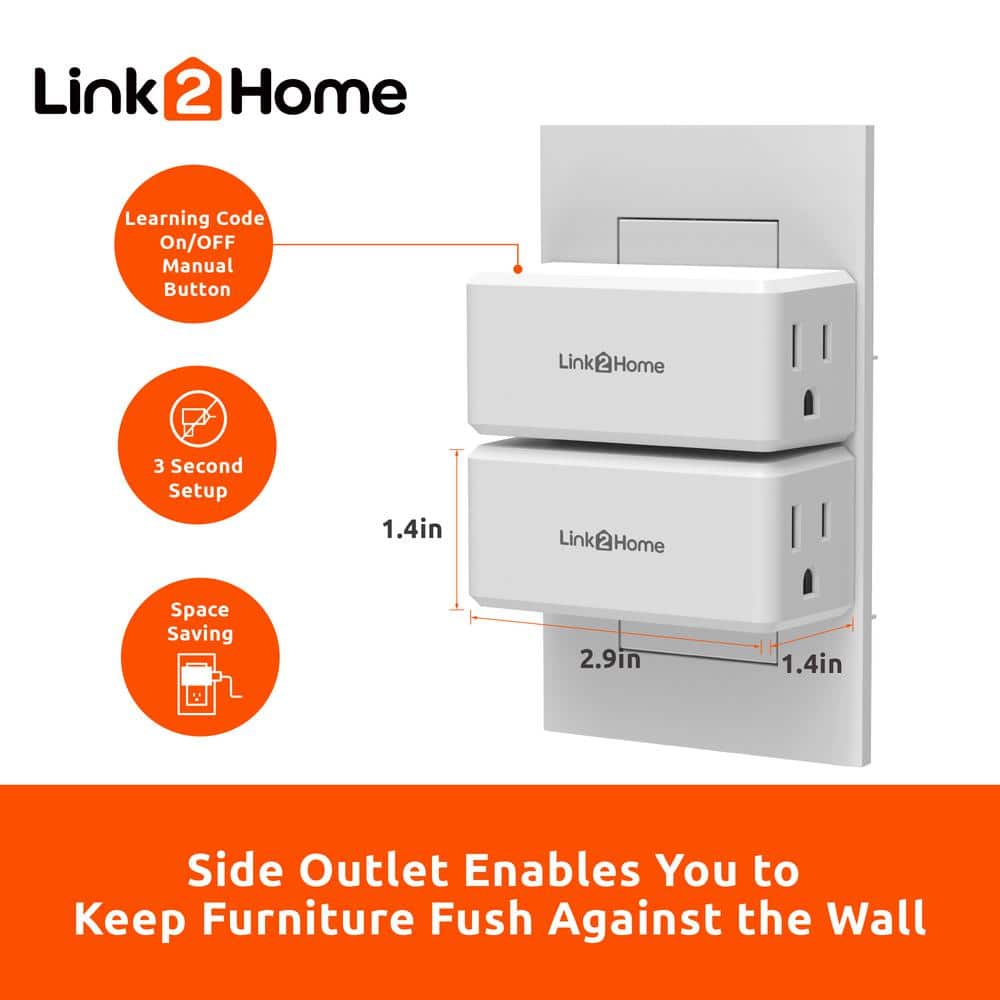 Link2Home

Learning Code On/OFF Manual Button

3 Second Setup

Space Saving

Link2Home

Link2Home

1.4in

2.9in

1.4in

Side Outlet Enables You to Keep Furniture Fush Against the Wall