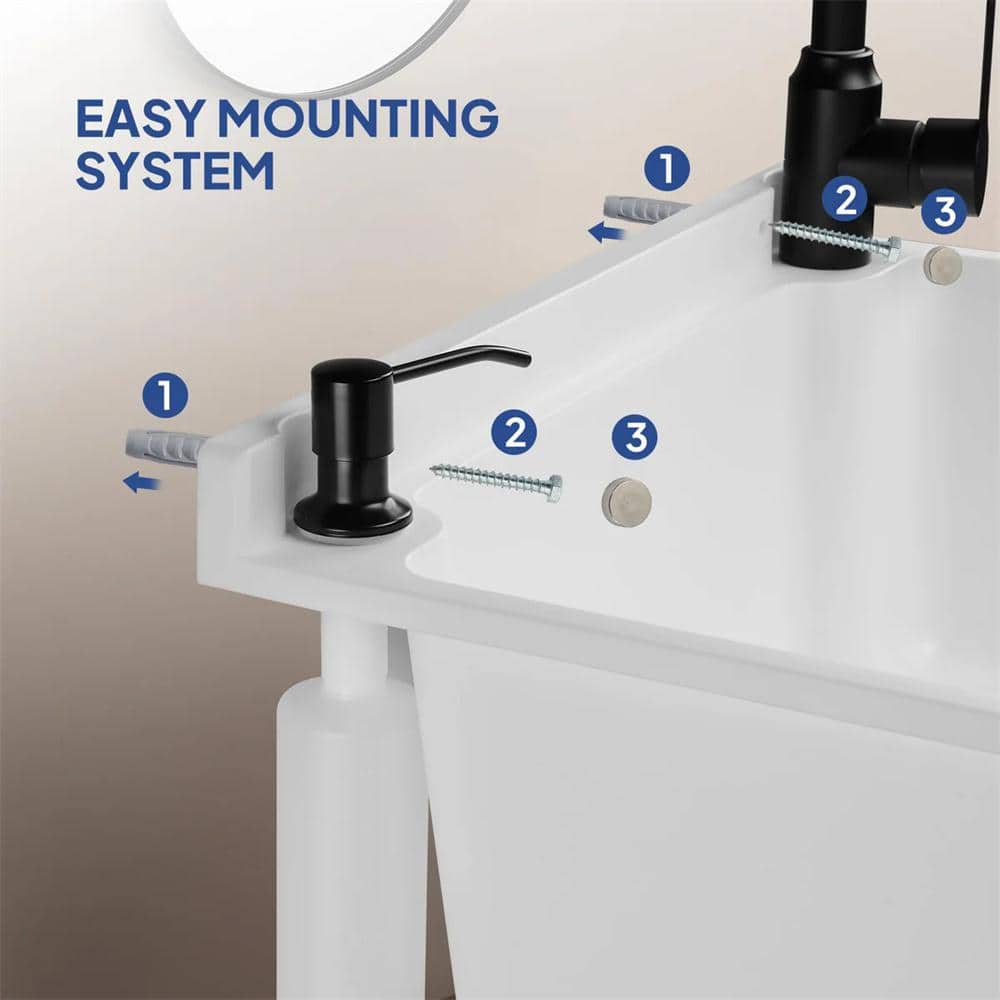 EASY MOUNTING SYSTEM

1

2

3

1

2

3