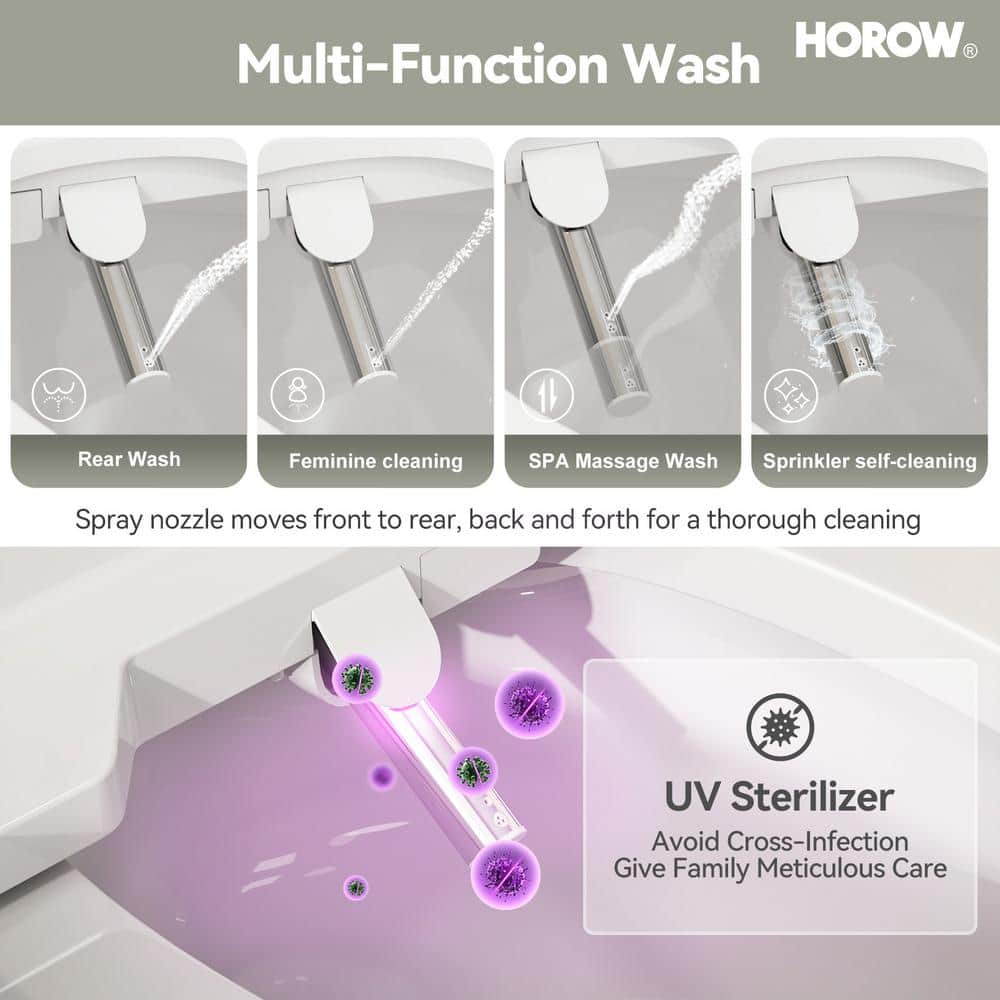 Multi-Function Wash

HOROW®

Rear Wash

Feminine cleaning

SPA Massage Wash

Sprinkler self-cleaning

Spray nozzle moves front to rear, back and forth for a thorough cleaning

UV Sterilizer

Avoid Cross-Infection
Give Family Meticulous Care