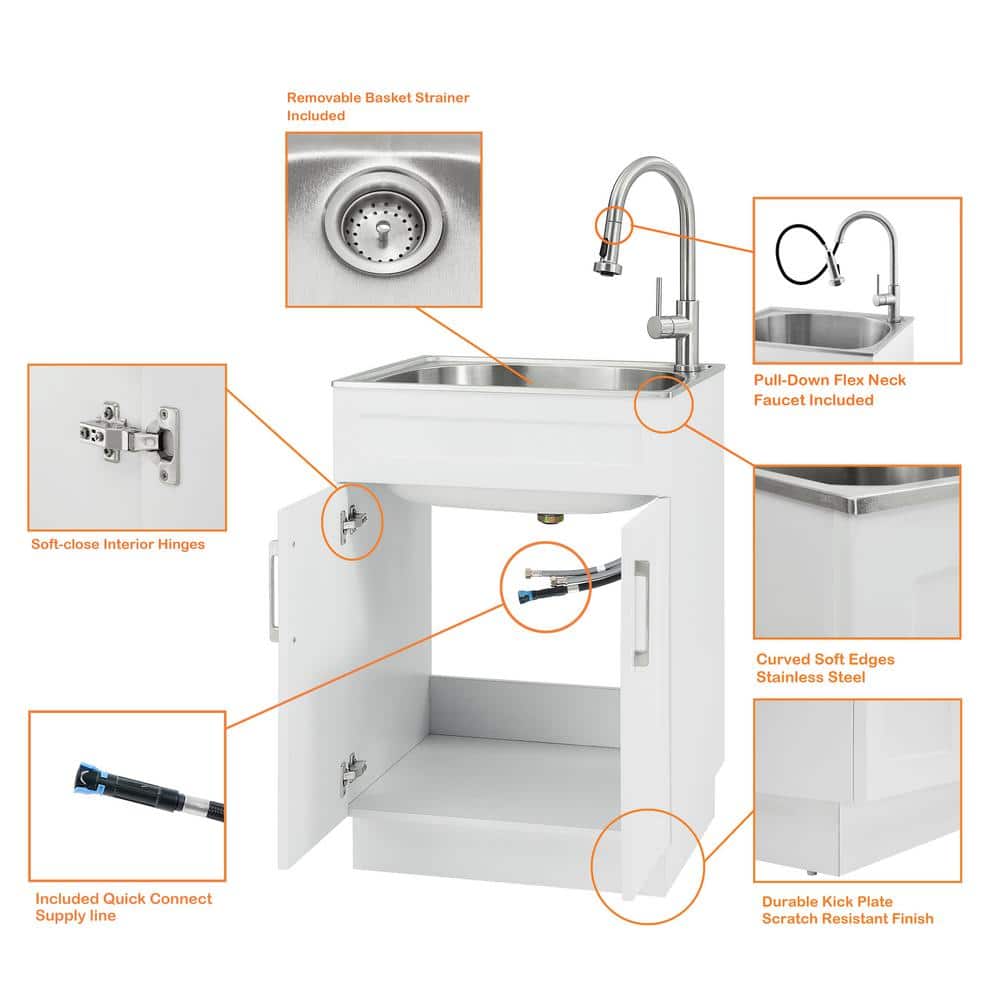 Removable Basket Strainer Included

Pull-Down Flex Neck Faucet Included

Soft-close Interior Hinges

Curved Soft Edges Stainless Steel

Included Quick Connect Supply line

Durable Kick Plate Scratch Resistant Finish