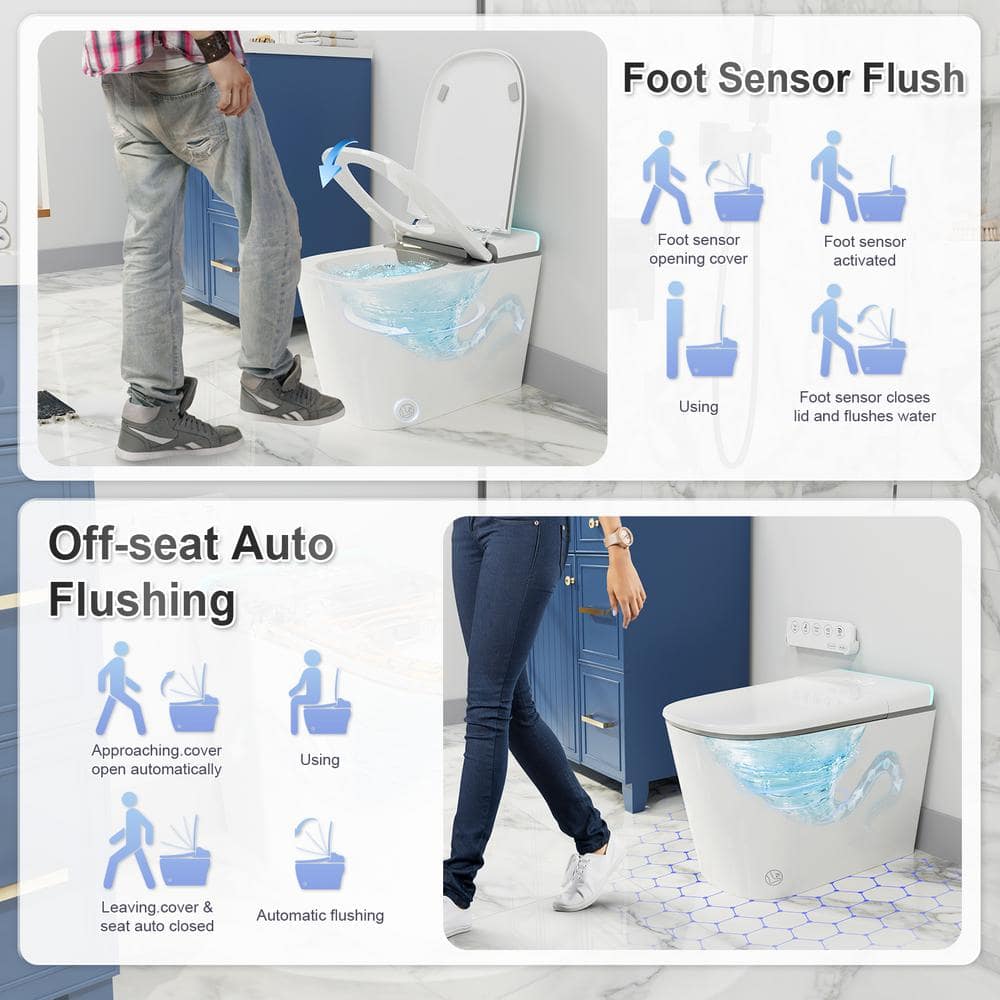 Foot Sensor Flush

Foot sensor opening cover

Foot sensor activated

Using

Foot sensor closes lid and flushes water

Off-seat Auto Flushing

Approaching.cover open automatically

Using

Leaving.cover & seat auto closed

Automatic flushing