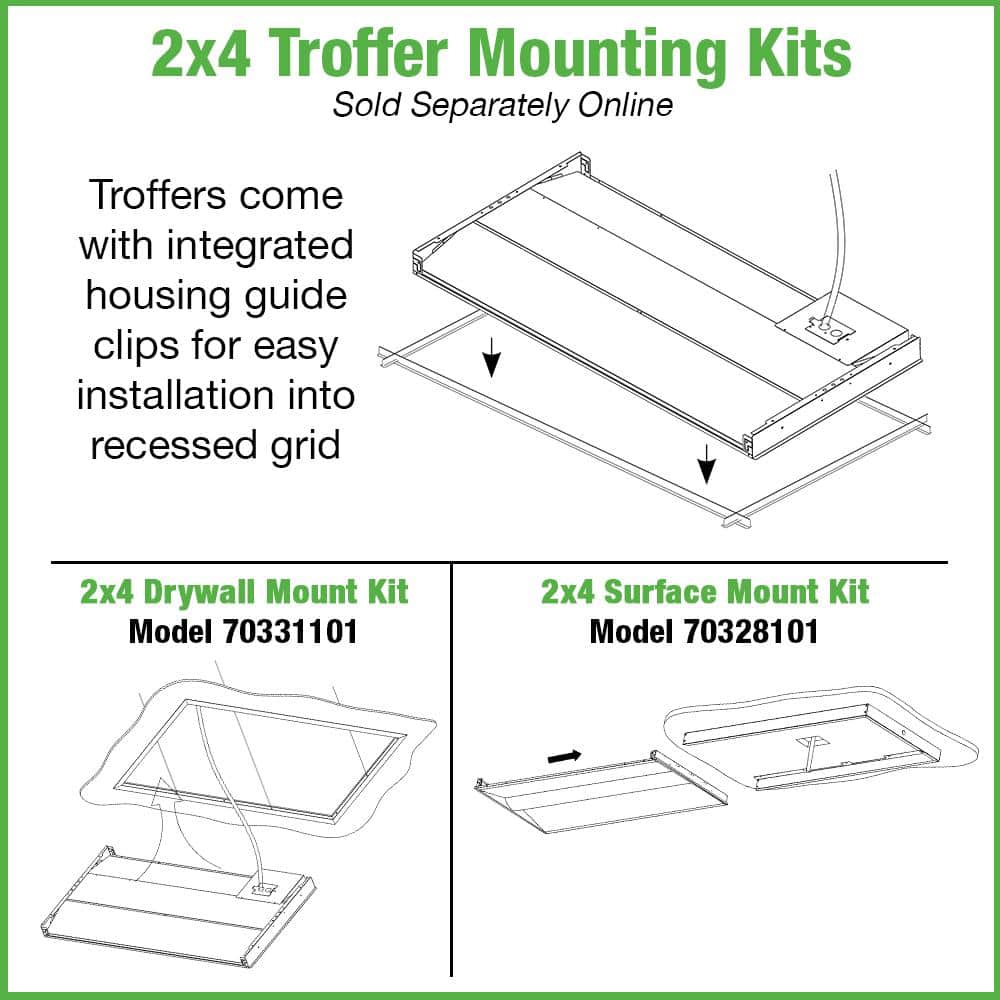 2x4 Troffer Mounting Kits
Sold Separately Online

Troffers come with integrated housing guide clips for easy installation into recessed grid

2x4 Drywall Mount Kit
Model 70331101

2x4 Surface Mount Kit
Model 70328101