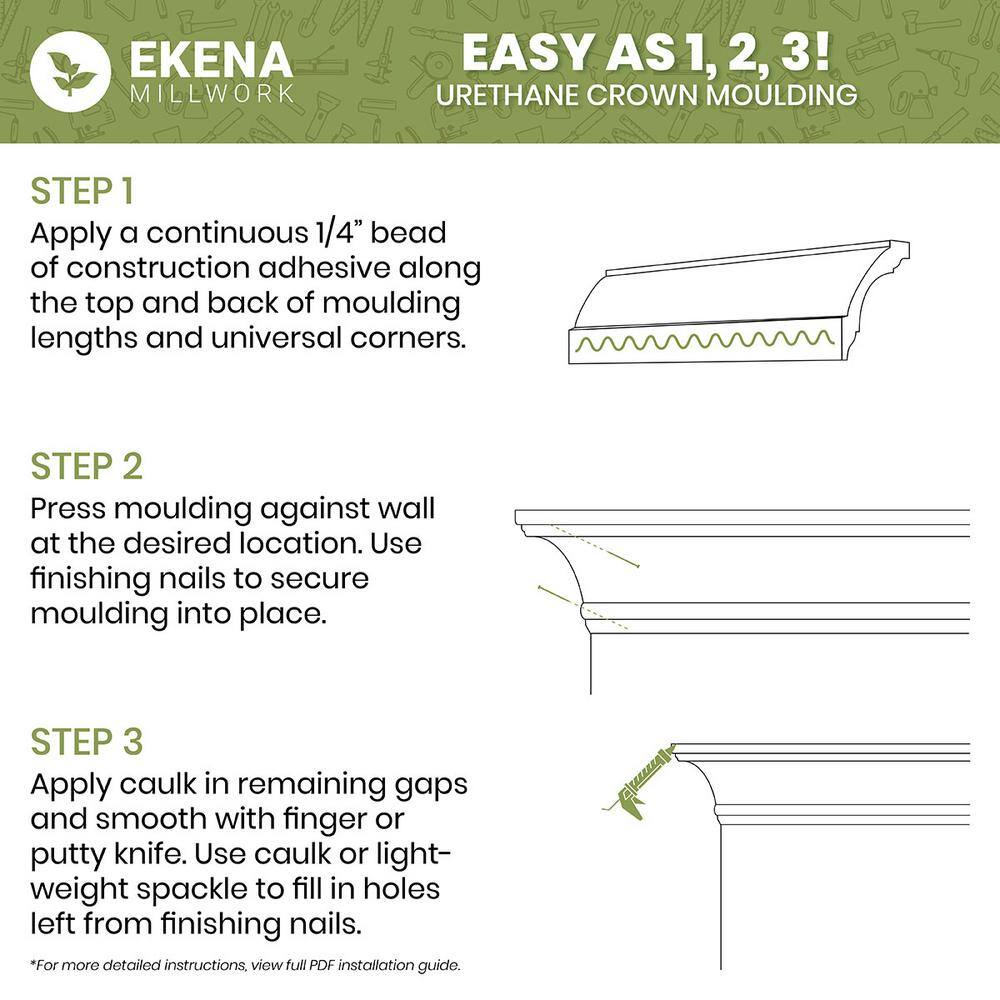 EKENA
MILLWORK

EASY AS 1, 2, 3!
URETHANE CROWN MOULDING

STEP 1
Apply a continuous 1/4" bead of construction adhesive along the top and back of moulding lengths and universal corners.

STEP 2
Press moulding against wall at the desired location. Use finishing nails to secure moulding into place.

STEP 3
Apply caulk in remaining gaps and smooth with finger or putty knife. Use caulk or lightweight spackle to fill in holes left from finishing nails.

*For more detailed instructions, view full PDF installation guide.