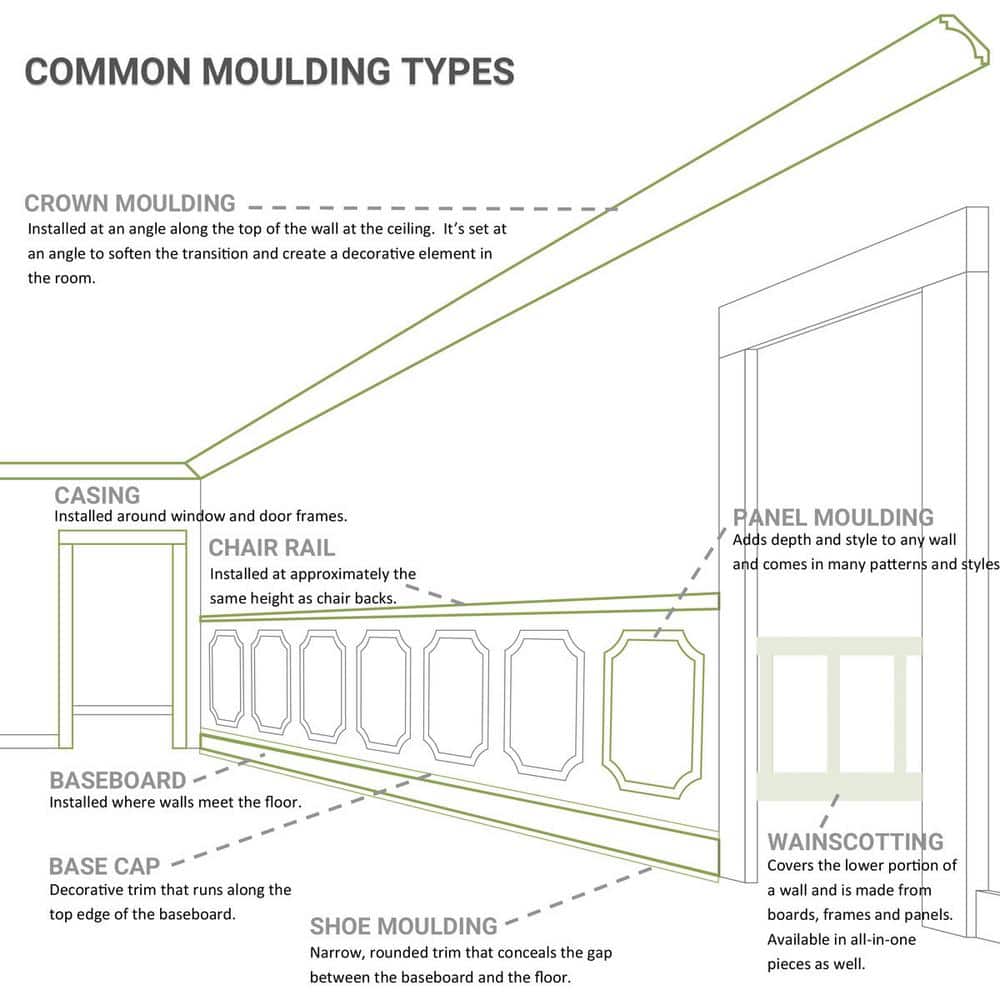 COMMON MOULDING TYPES

CROWN MOULDING
Installed at an angle along the top of the wall at the ceiling. It's set at an angle to soften the transition and create a decorative element in the room.

CASING
Installed around window and door frames.

CHAIR RAIL
Installed at approximately the same height as chair backs.

PANEL MOULDING
Adds depth and style to any wall and comes in many patterns and styles

BASEBOARD
Installed where walls meet the floor.

BASE CAP
Decorative trim that runs along the top edge of the baseboard.

SHOE MOULDING
Narrow, rounded trim that conceals the gap between the baseboard and the floor.

WAINSCOTTING
Covers the lower portion of a wall and is made from boards, frames and panels. Available in all-in-one pieces as well.