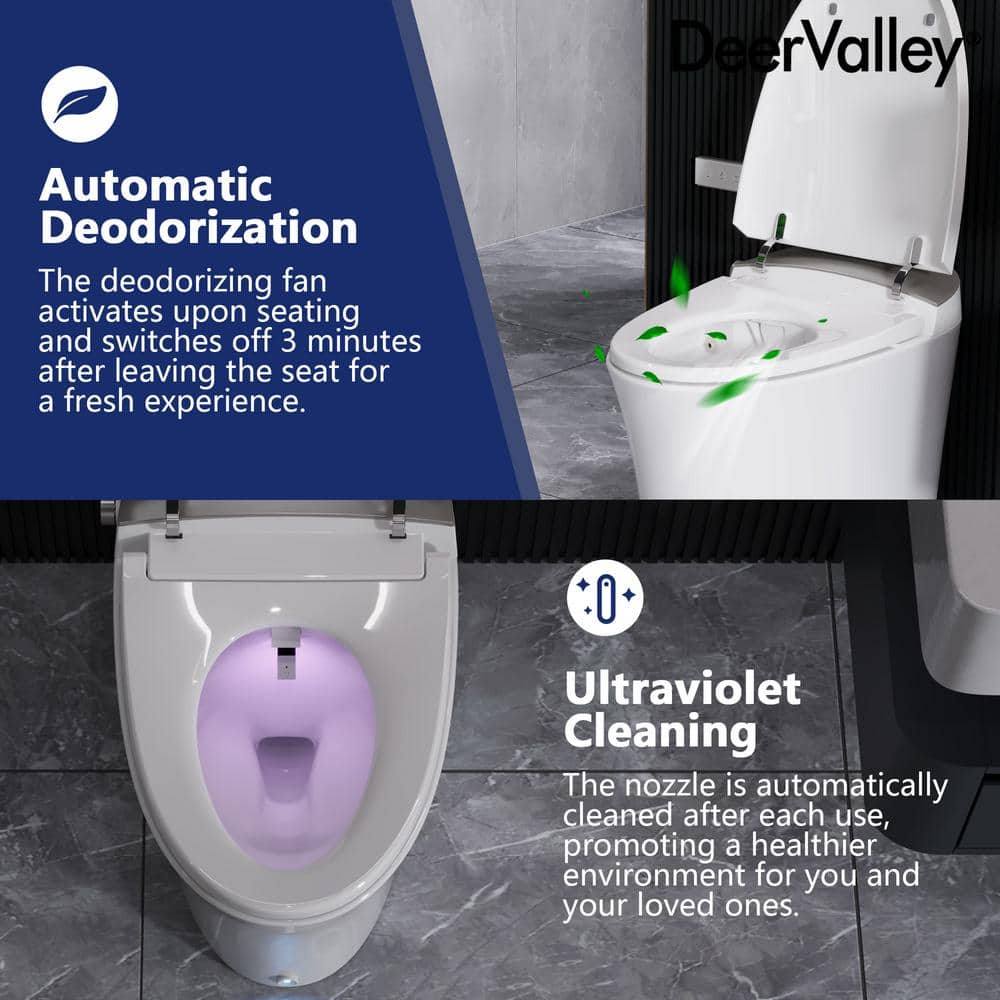 DeerValley®

Automatic Deodorization

The deodorizing fan activates upon seating and switches off 3 minutes after leaving the seat for a fresh experience.

Ultraviolet Cleaning

The nozzle is automatically cleaned after each use, promoting a healthier environment for you and your loved ones.