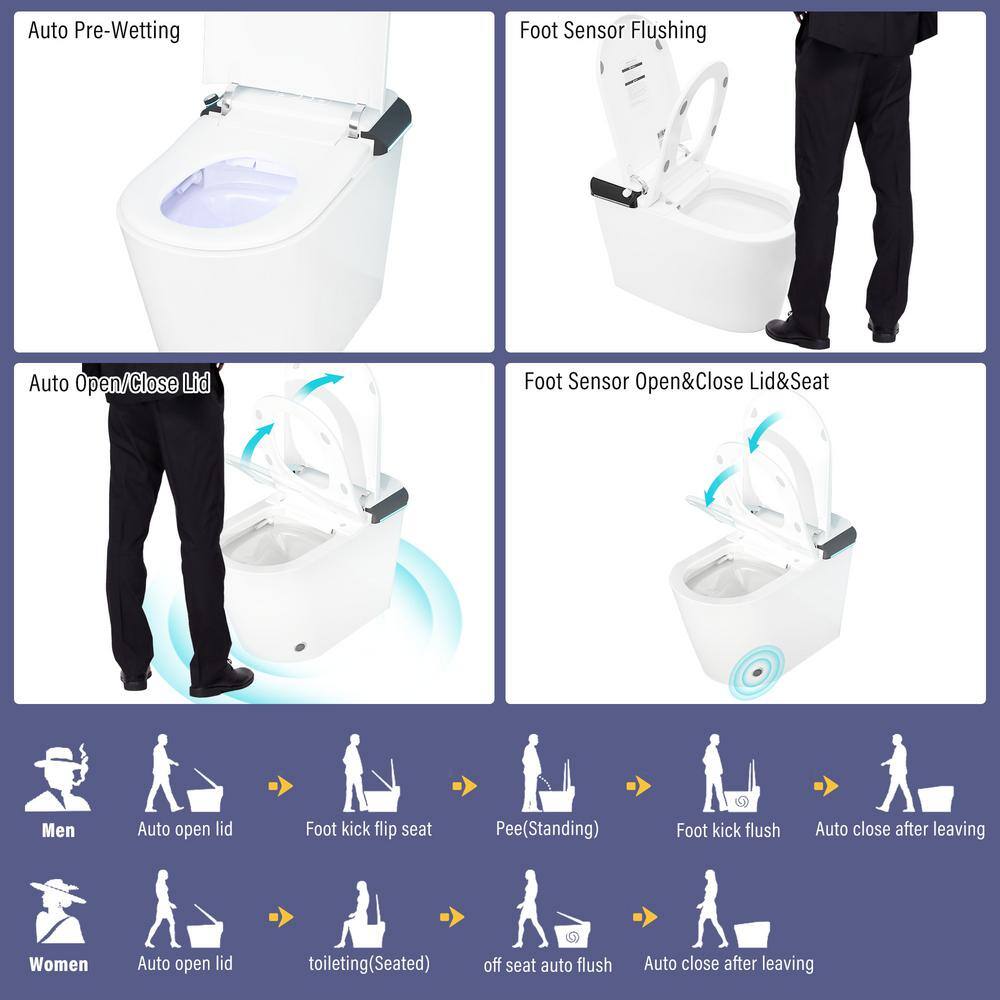 Auto Pre-Wetting

Foot Sensor Flushing

Auto Open/Close Lid

Foot Sensor Open&Close Lid&Seat

Men
Auto open lid
Foot kick flip seat
Pee(Standing)
Foot kick flush
Auto close after leaving

Women
Auto open lid
toileting(Seated)
off seat auto flush
Auto close after leaving