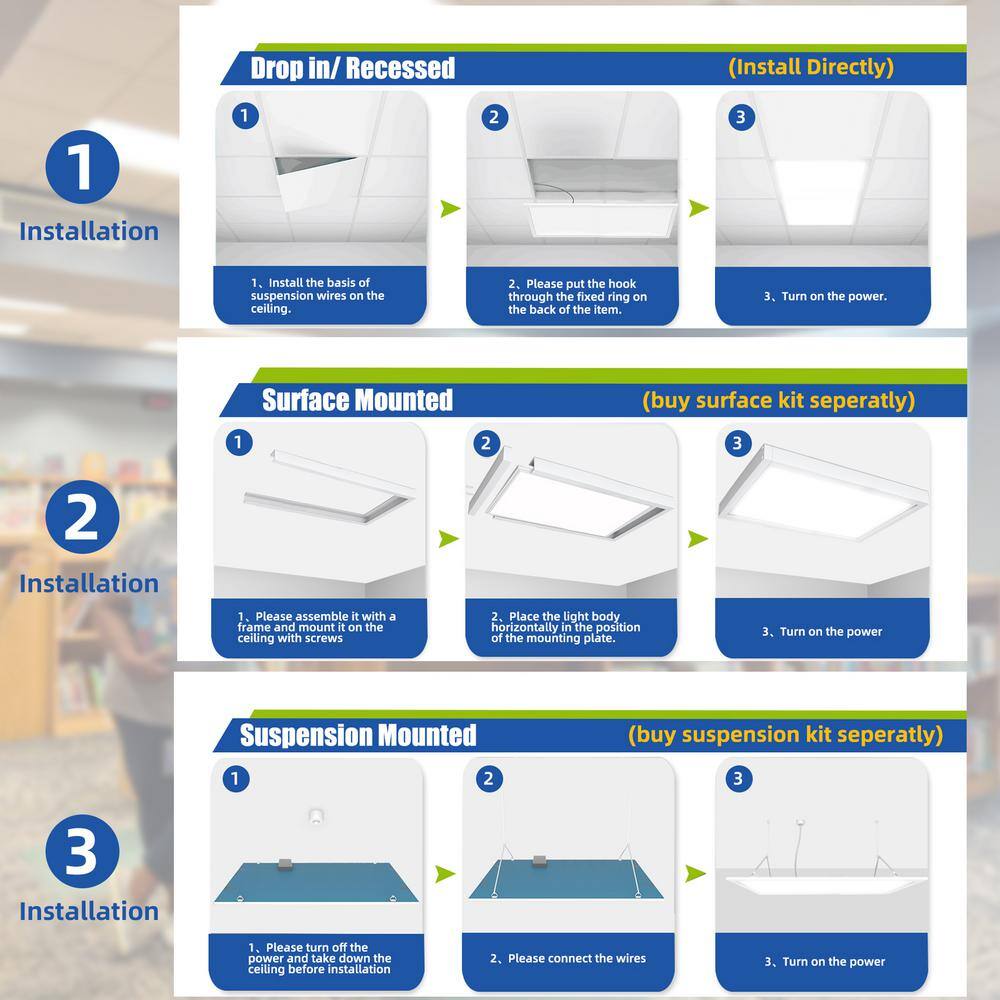 1
Installation

Drop in/ Recessed (Install Directly)

1
1、Install the basis of suspension wires on the ceiling.

2
2、Please put the hook through the fixed ring on the back of the item.

3
3、Turn on the power.

2
Installation

Surface Mounted (buy surface kit seperatly)

1
1、Please assemble it with a frame and mount it on the ceiling with screws

2
2、Place the light body horizontally in the position of the mounting plate.

3
3、Turn on the power

3
Installation

Suspension Mounted (buy suspension kit seperatly)

1
1、Please turn off the power and take down the ceiling before installation

2
2、Please connect the wires

3
3、Turn on the power