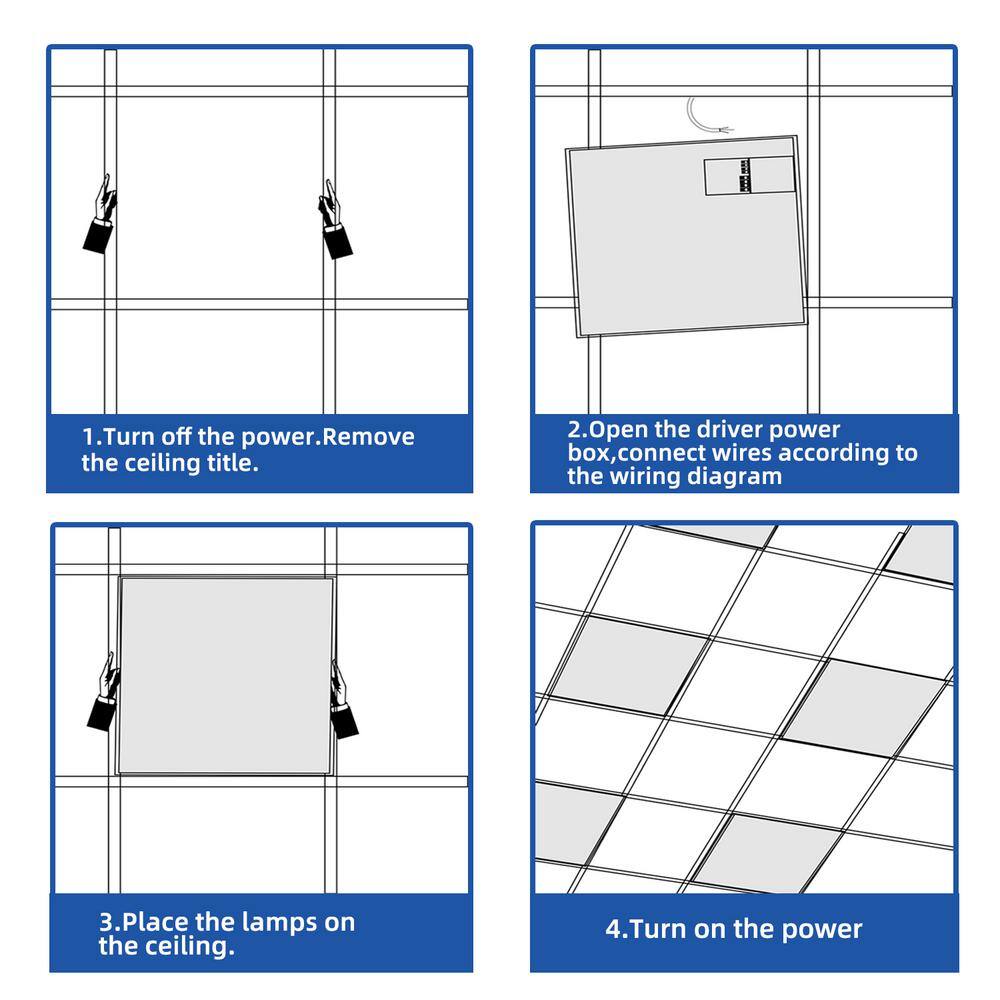 1.Turn off the power.Remove the ceiling title.

2.Open the driver power box,connect wires according to the wiring diagram

3.Place the lamps on the ceiling.

4.Turn on the power