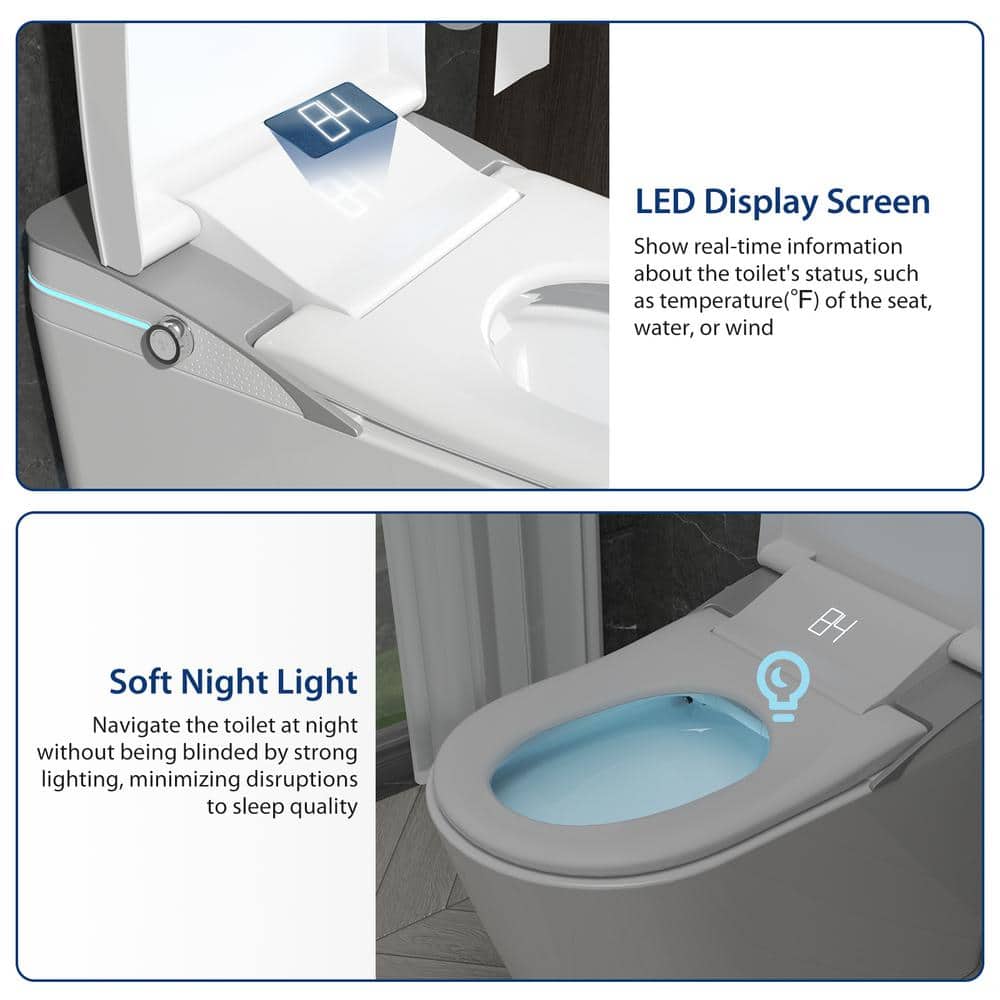 84

LED Display Screen

Show real-time information about the toilet's status, such as temperature(°F) of the seat, water, or wind

Soft Night Light

Navigate the toilet at night without being blinded by strong lighting, minimizing disruptions to sleep quality

84