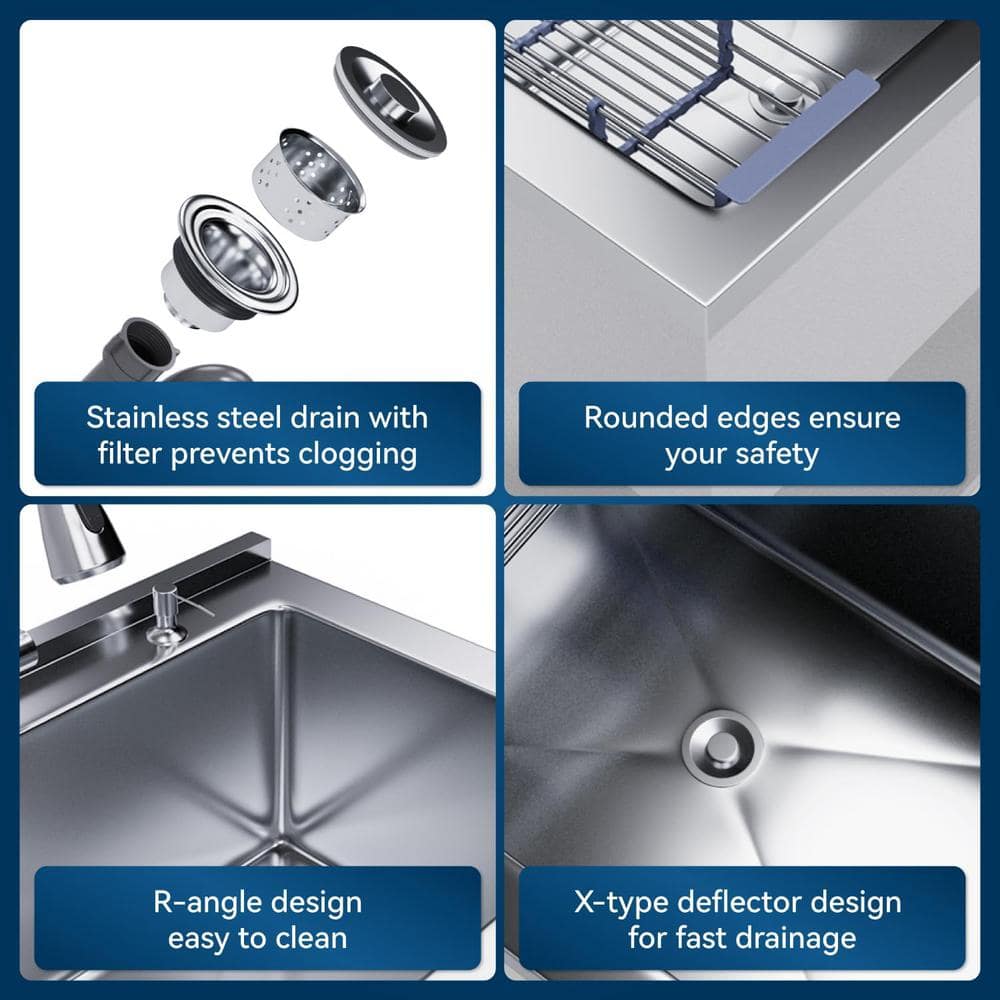 Stainless steel drain with filter prevents clogging

Rounded edges ensure your safety

R-angle design easy to clean

X-type deflector design for fast drainage