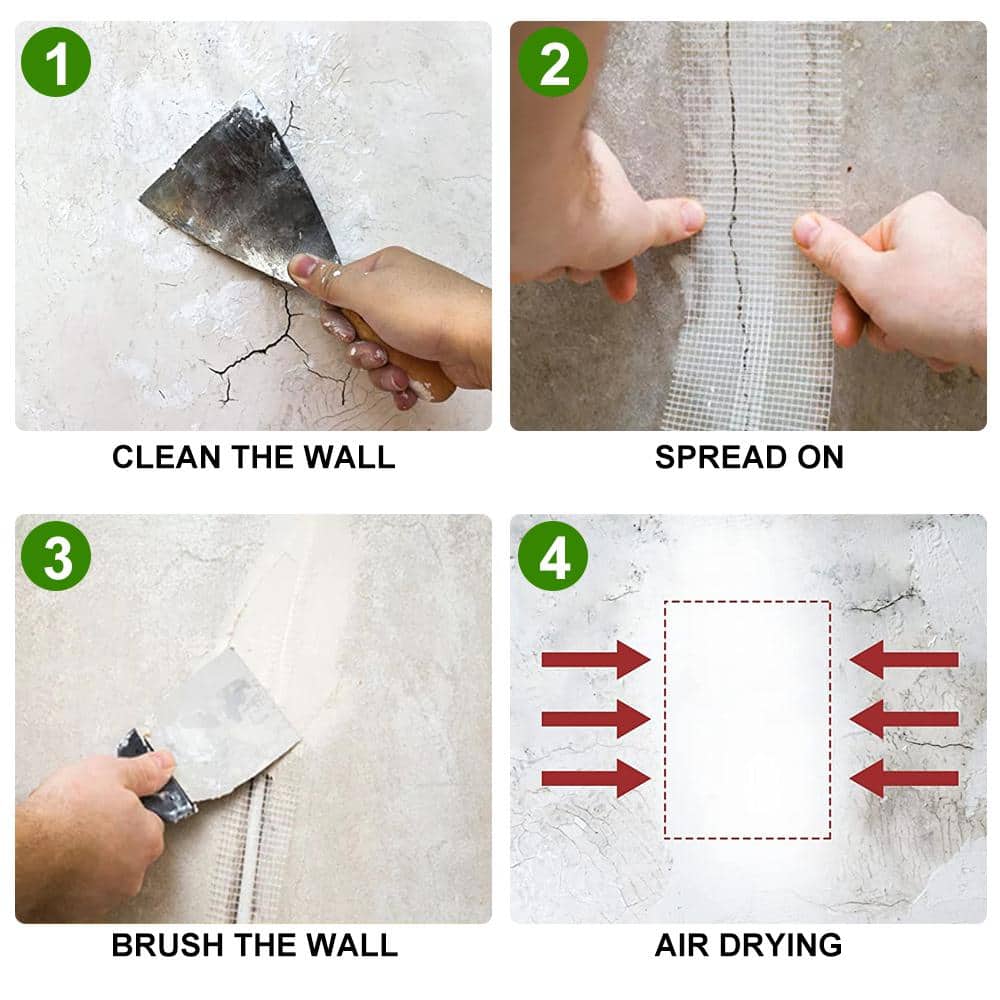 1
CLEAN THE WALL

2
SPREAD ON

3
BRUSH THE WALL

4
AIR DRYING