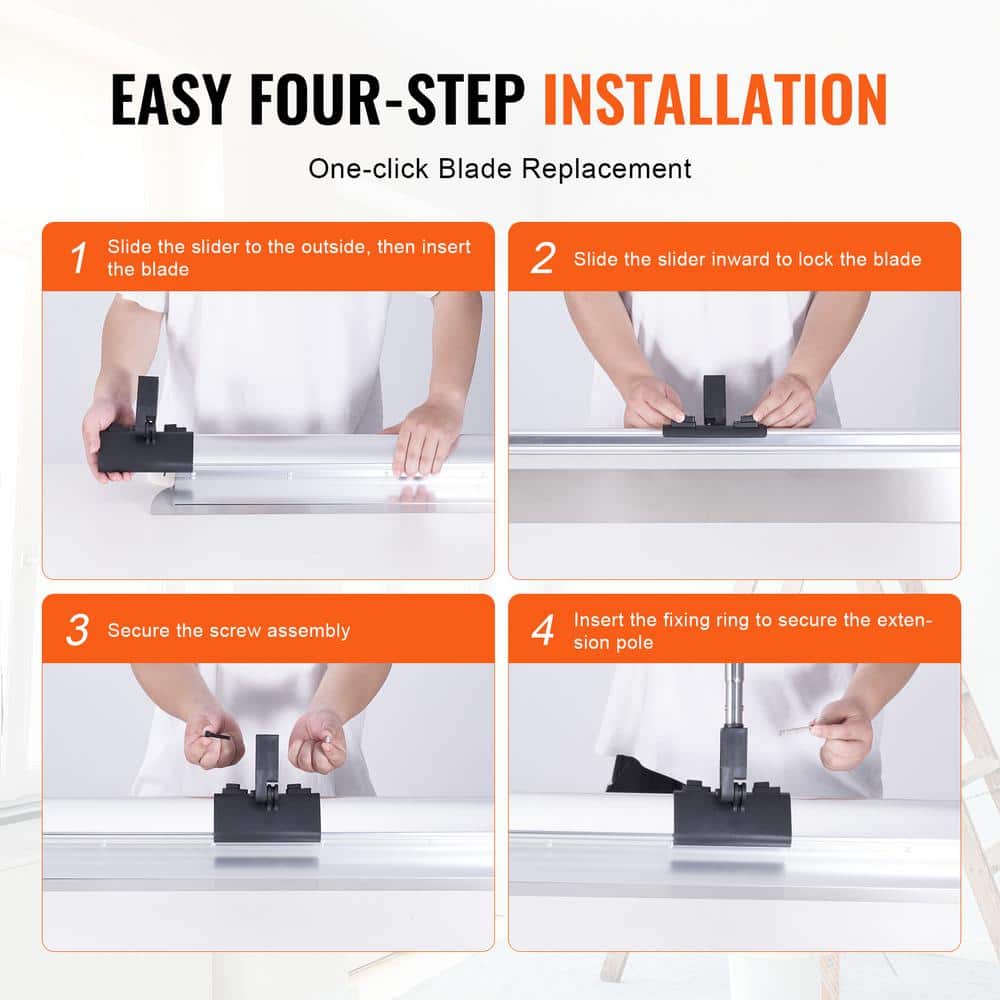 EASY FOUR-STEP INSTALLATION

One-click Blade Replacement

1 Slide the slider to the outside, then insert the blade

2 Slide the slider inward to lock the blade

3 Secure the screw assembly

4 Insert the fixing ring to secure the extension pole