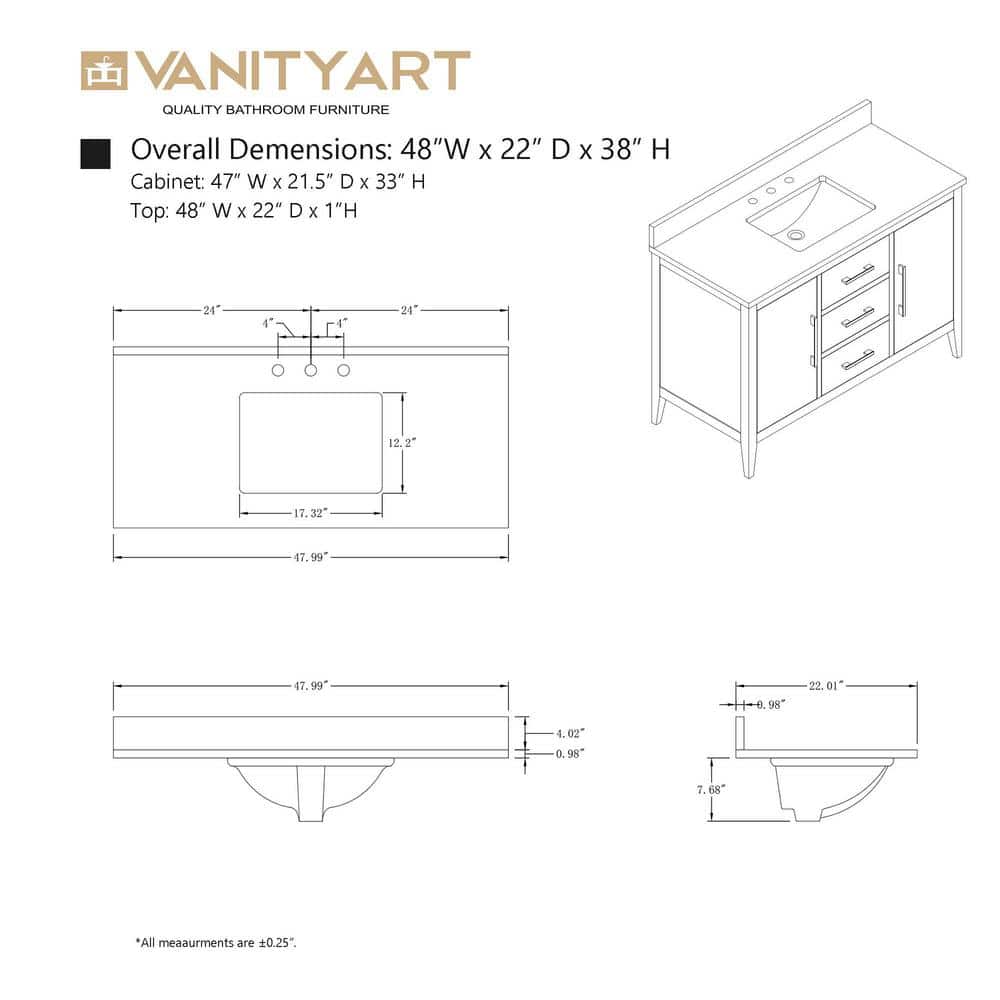 VANITYART
QUALITY BATHROOM FURNITURE

Overall Demensions: 48"W x 22" D x 38" H
Cabinet: 47" W x 21.5" D x 33" H
Top: 48" W x 22" D x 1"H

24"
24"
4"
4"
12.2"
17.32"
47.99"

47.99"
4.02"
0.98"

22.01"
0.98"
7.68"

*All meaaurments are ±0.25".