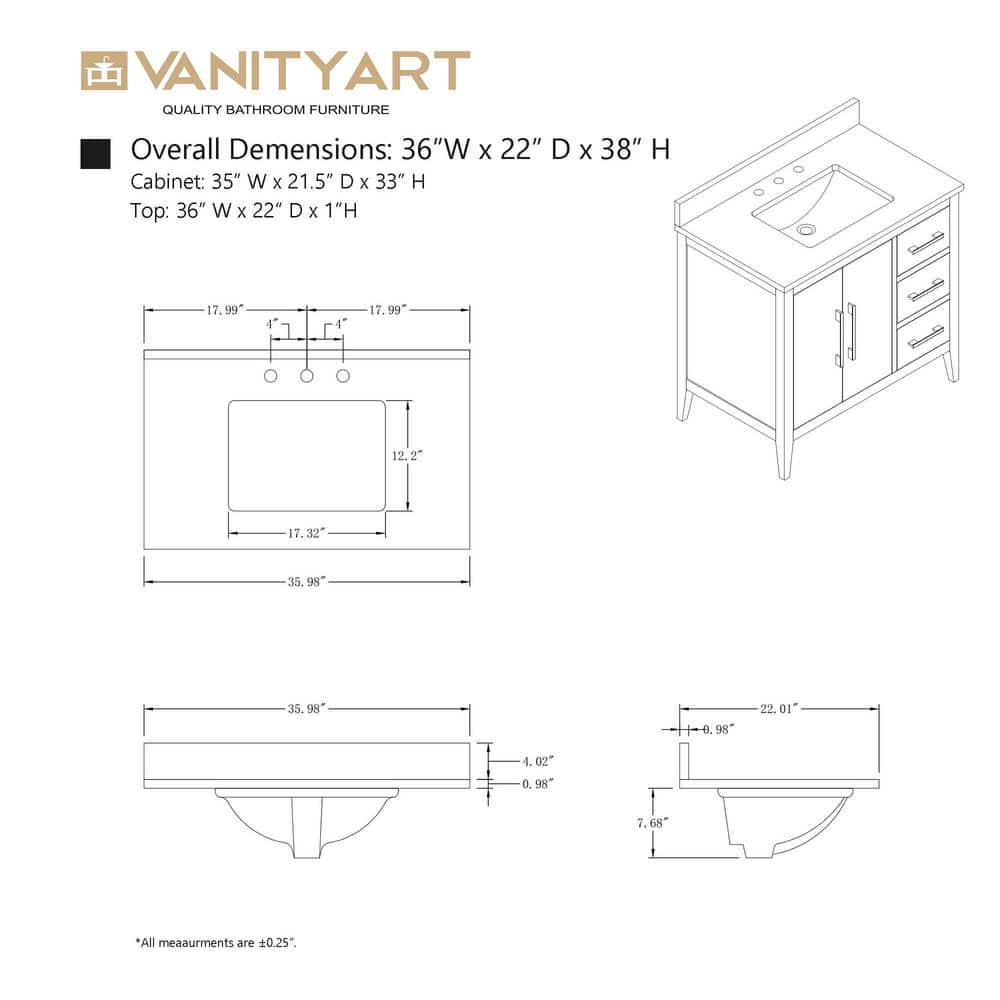 VANITYART
QUALITY BATHROOM FURNITURE

Overall Demensions: 36"W x 22" D x 38" H
Cabinet: 35" W x 21.5" D x 33" H
Top: 36" W x 22" D x 1"H

17.99"
17.99"
4"
4"
12.2"
17.32"
35.98"

35.98"
4.02"
0.98"

22.01"
0.98"
7.68"

*All meaaurments are ±0.25".