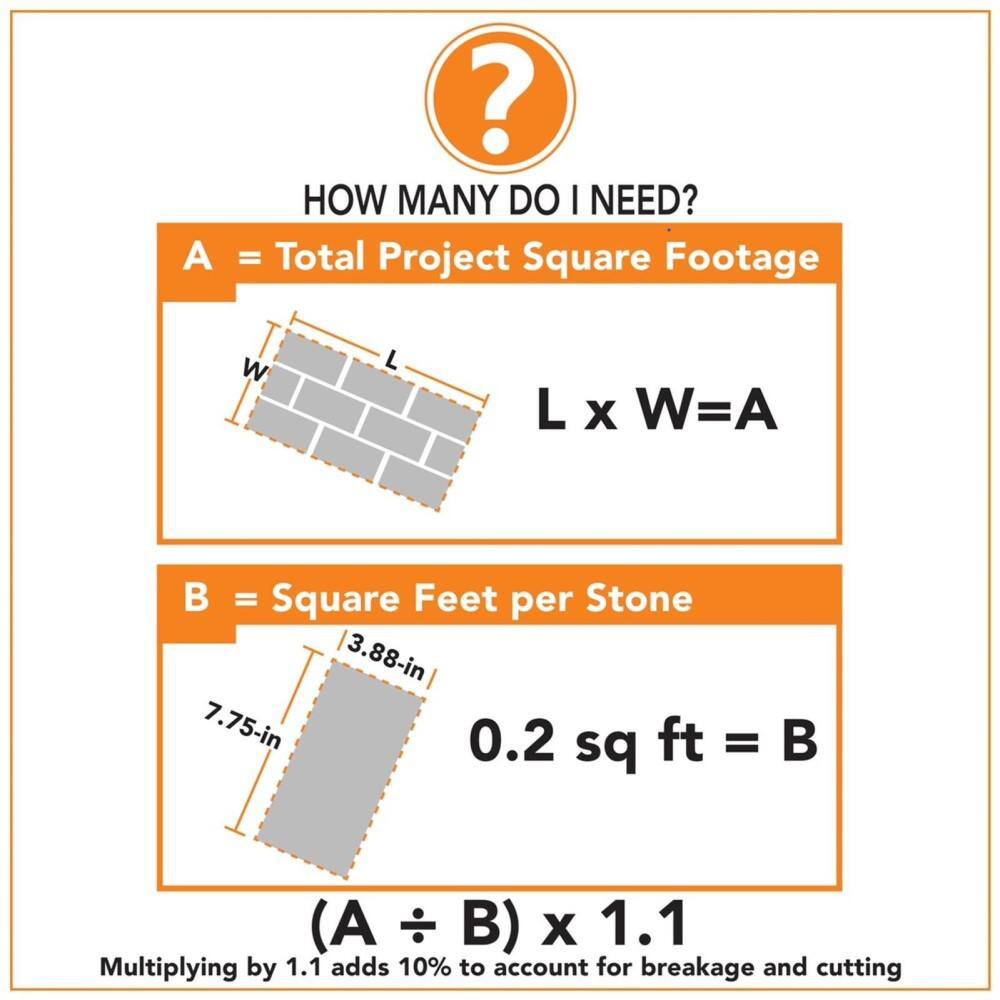 ?

HOW MANY DO I NEED?

A = Total Project Square Footage

W

L

L x W=A

B = Square Feet per Stone

3.88-in

7.75-in

0.2 sq ft = B

(A ÷ B) x 1.1

Multiplying by 1.1 adds 10% to account for breakage and cutting