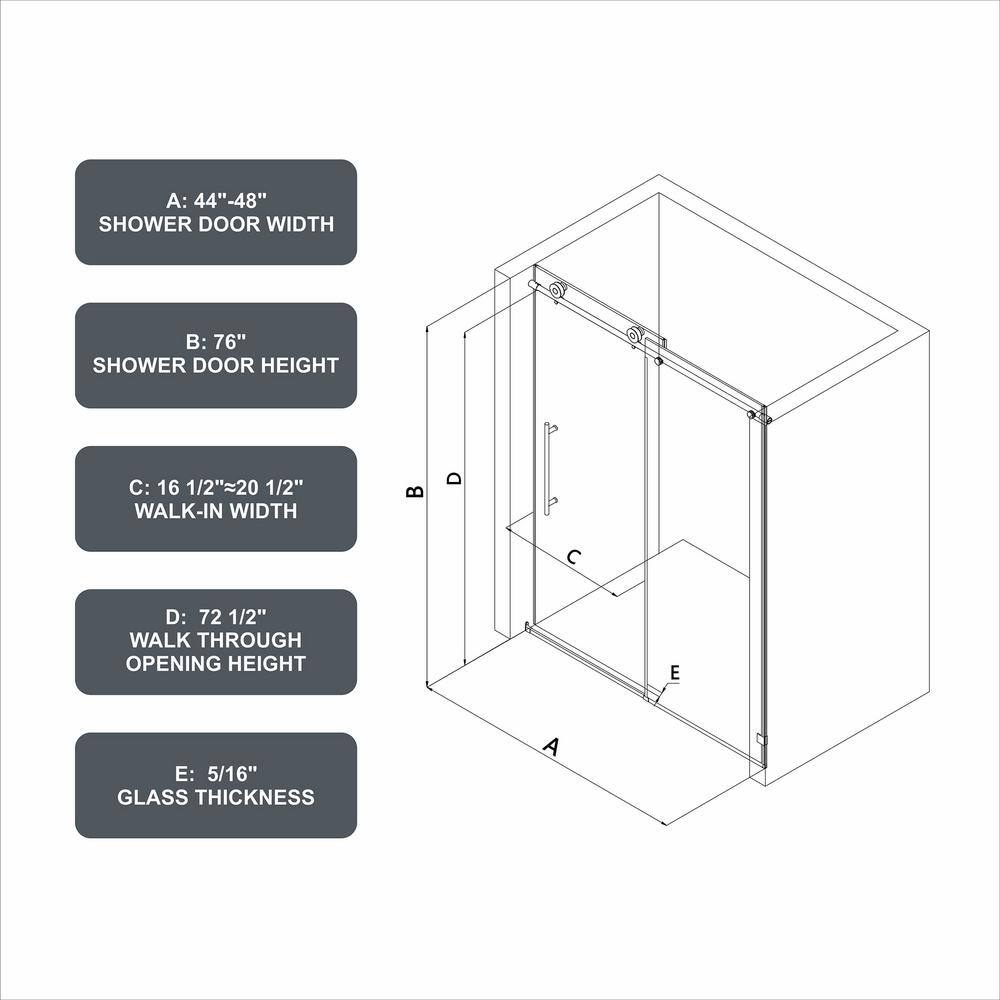 A: 44"-48"
SHOWER DOOR WIDTH

B: 76"
SHOWER DOOR HEIGHT

C: 16 1/2"≈20 1/2"
WALK-IN WIDTH

D: 72 1/2"
WALK THROUGH
OPENING HEIGHT

E: 5/16"
GLASS THICKNESS

B

D

C

E

A