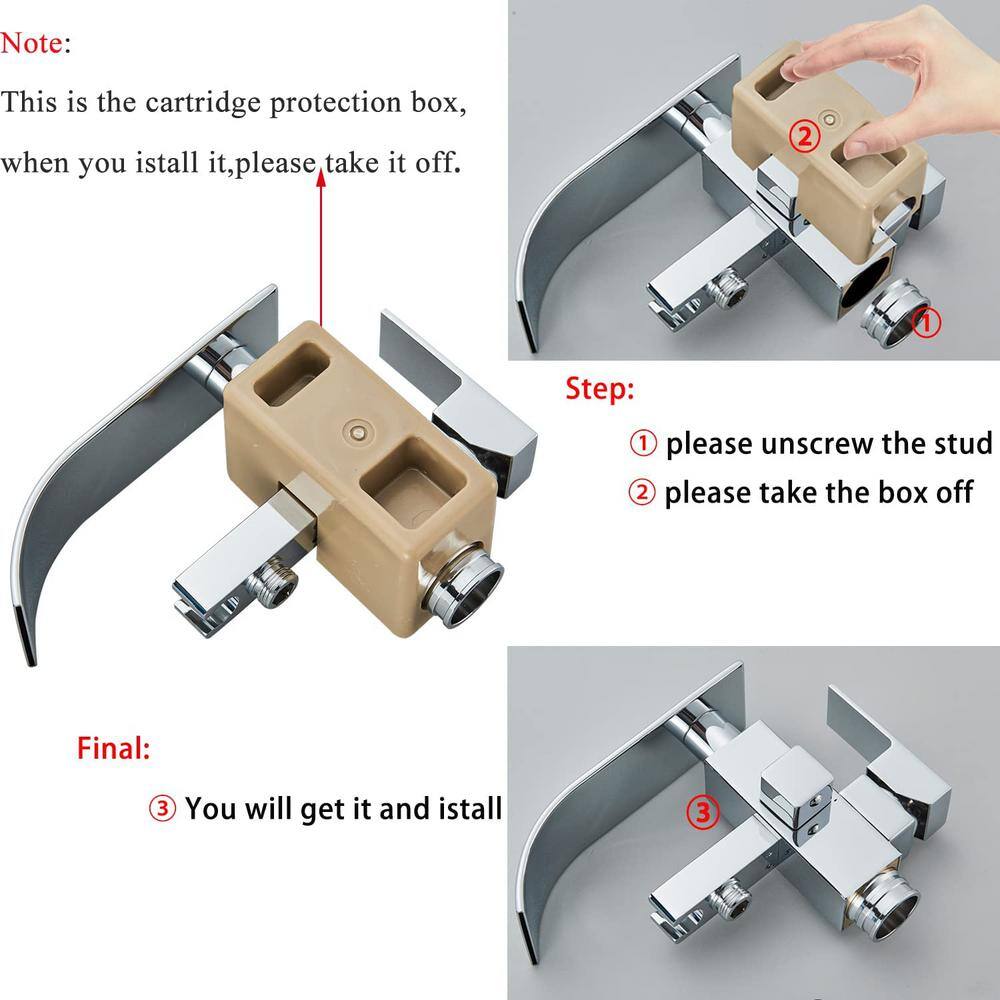 Note:

This is the cartridge protection box, when you istall it,please take it off.

②

①

Step:

① please unscrew the stud

② please take the box off

Final:

③ You will get it and istall

③