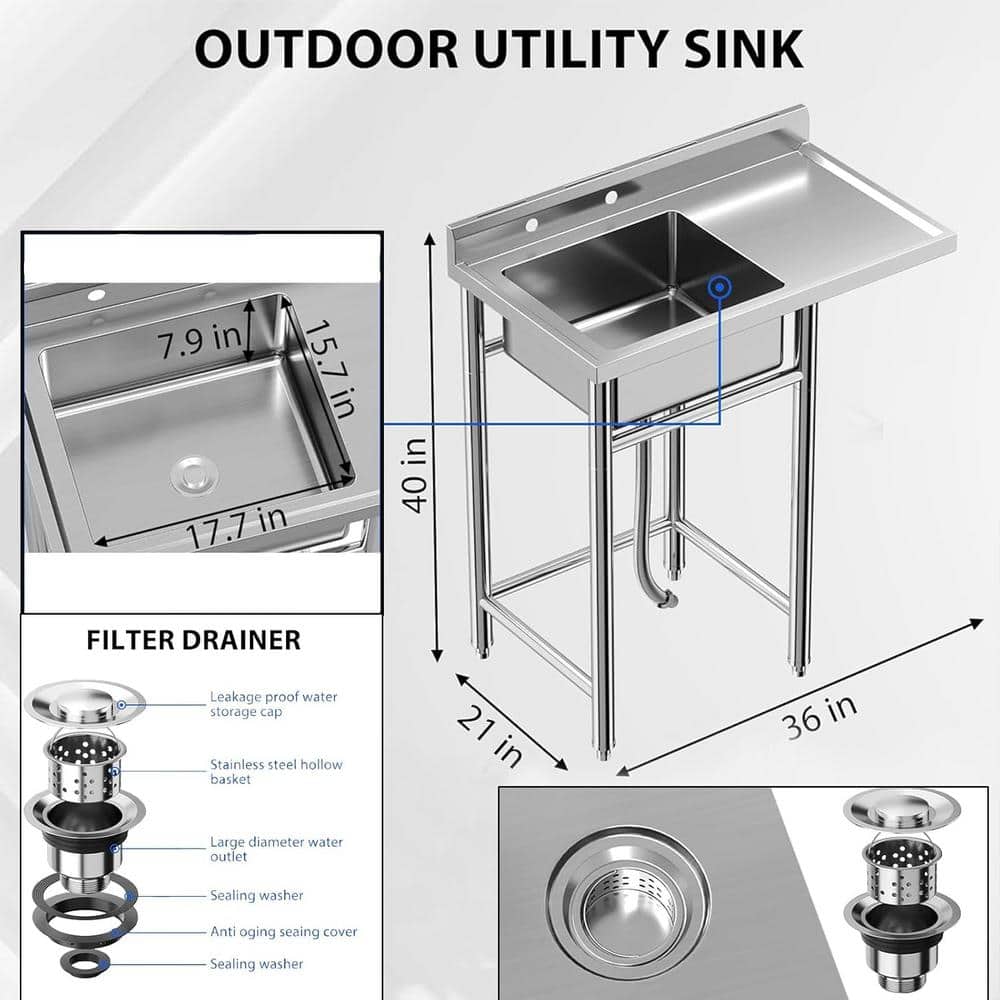 OUTDOOR UTILITY SINK

7.9 in

15.7 in

17.7 in

40 in

21 in

36 in

FILTER DRAINER

Leakage proof water storage cap

Stainless steel hollow basket

Large diameter water outlet

Sealing washer

Anti oging seaing cover

Sealing washer