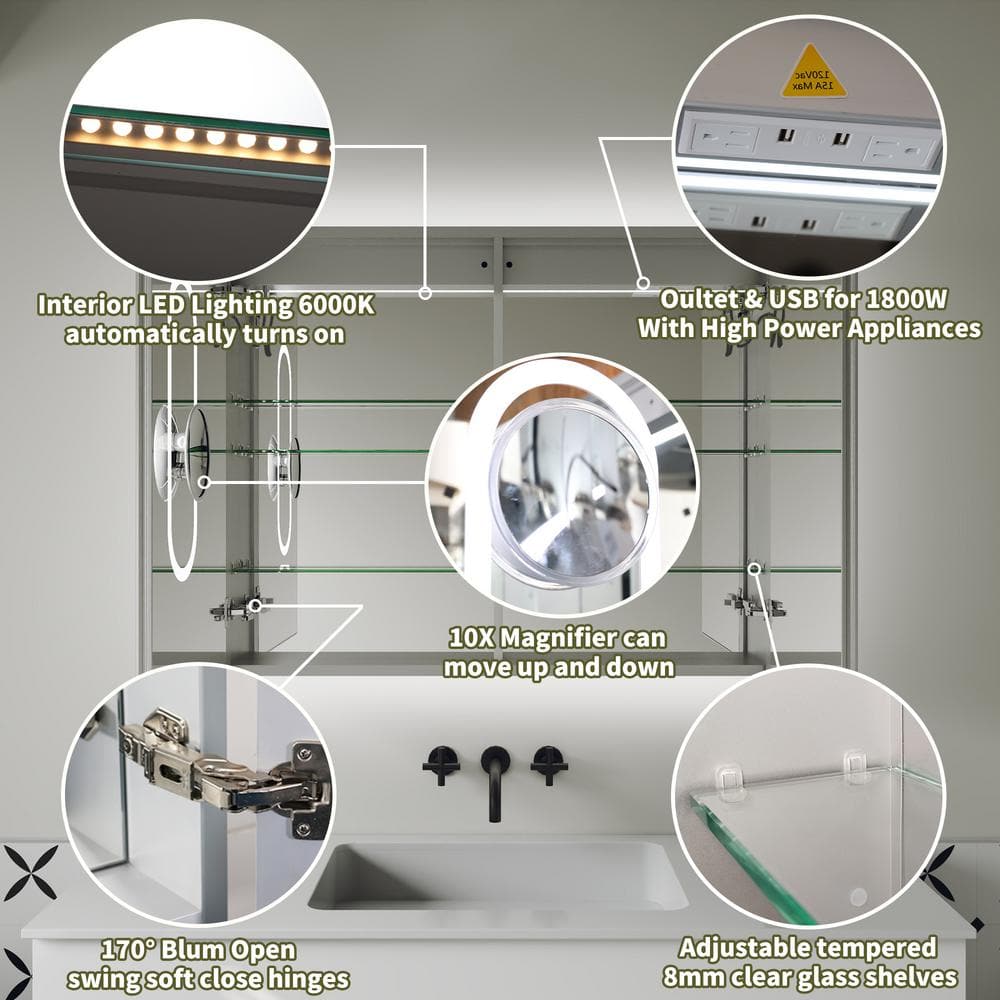 120Vac
15A Max

Interior LED Lighting 6000K automatically turns on

Oultet & USB for 1800W With High Power Appliances

10X Magnifier can move up and down

170° Blum Open swing soft close hinges

Adjustable tempered 8mm clear glass shelves