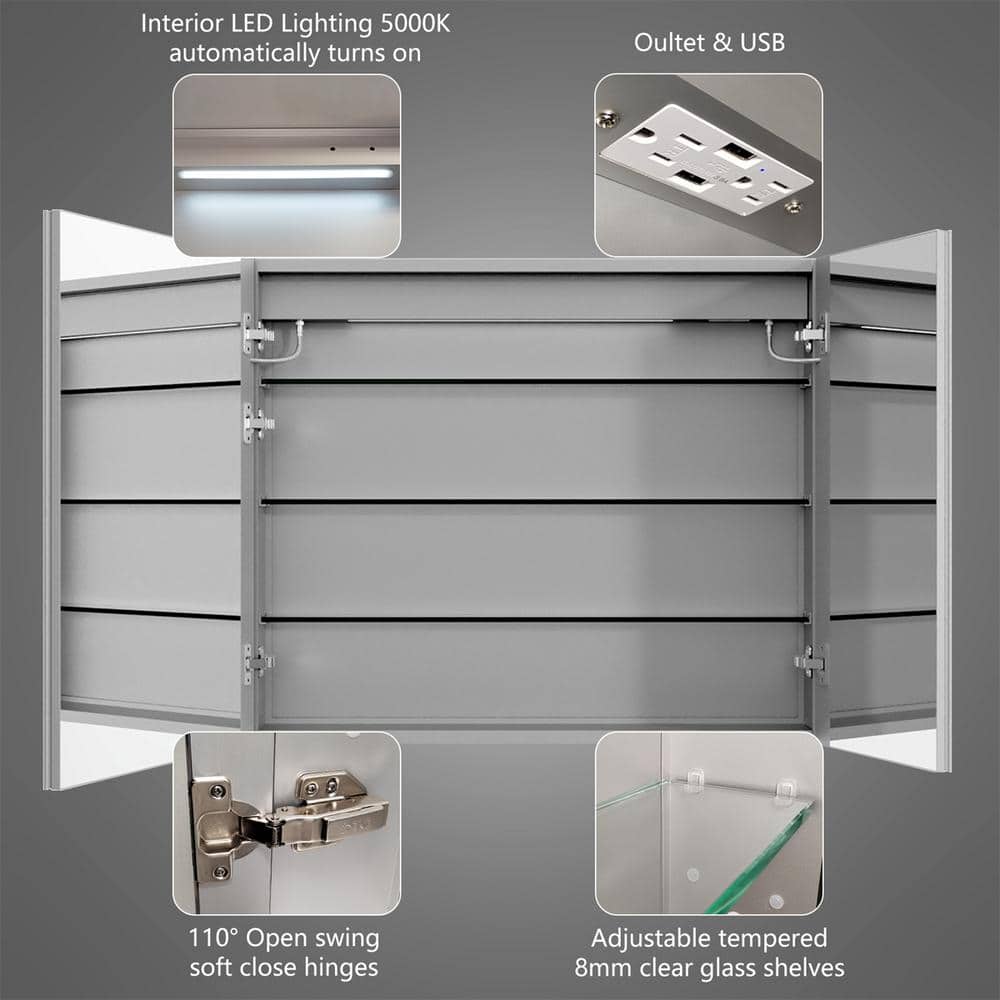 Interior LED Lighting 5000K automatically turns on

Oultet & USB

110° Open swing soft close hinges

Adjustable tempered 8mm clear glass shelves