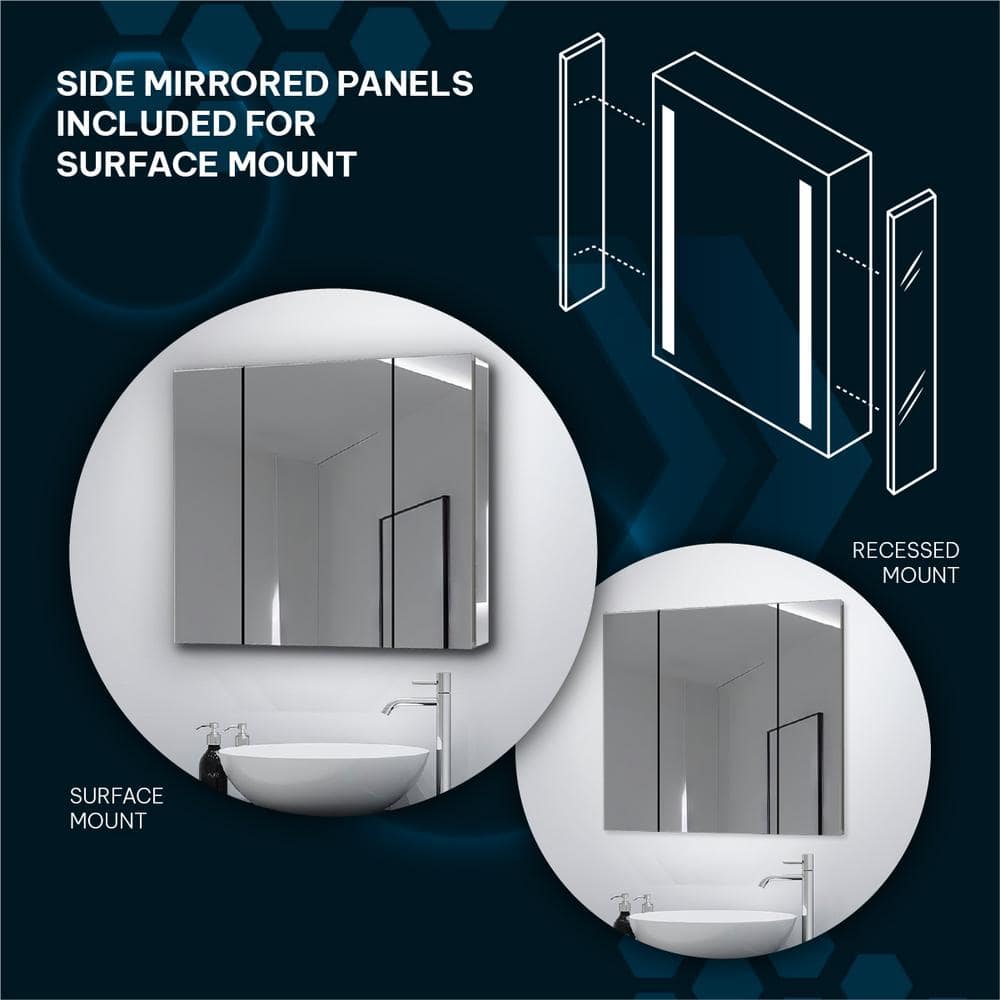 SIDE MIRRORED PANELS INCLUDED FOR SURFACE MOUNT

RECESSED MOUNT

SURFACE MOUNT