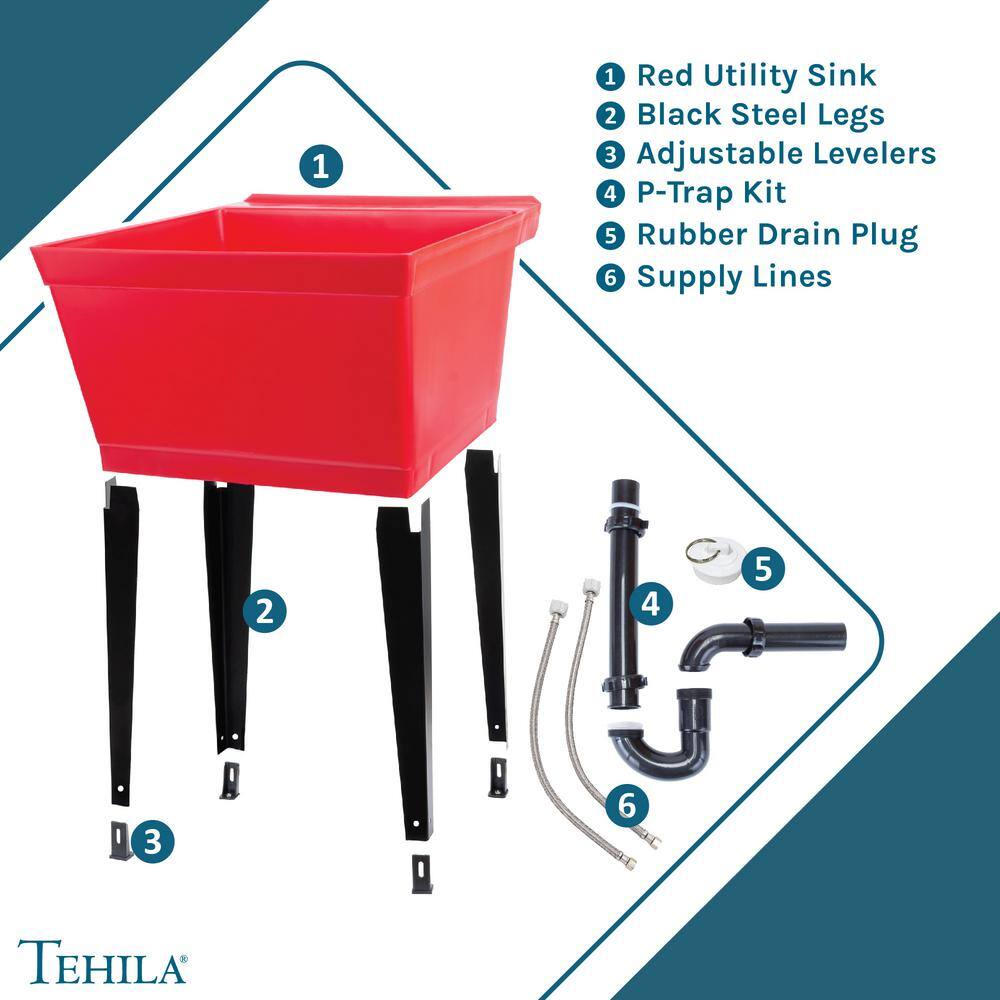 1 Red Utility Sink
2 Black Steel Legs
3 Adjustable Levelers
4 P-Trap Kit
5 Rubber Drain Plug
6 Supply Lines

1

2

3

4

5

6

TEHILA®