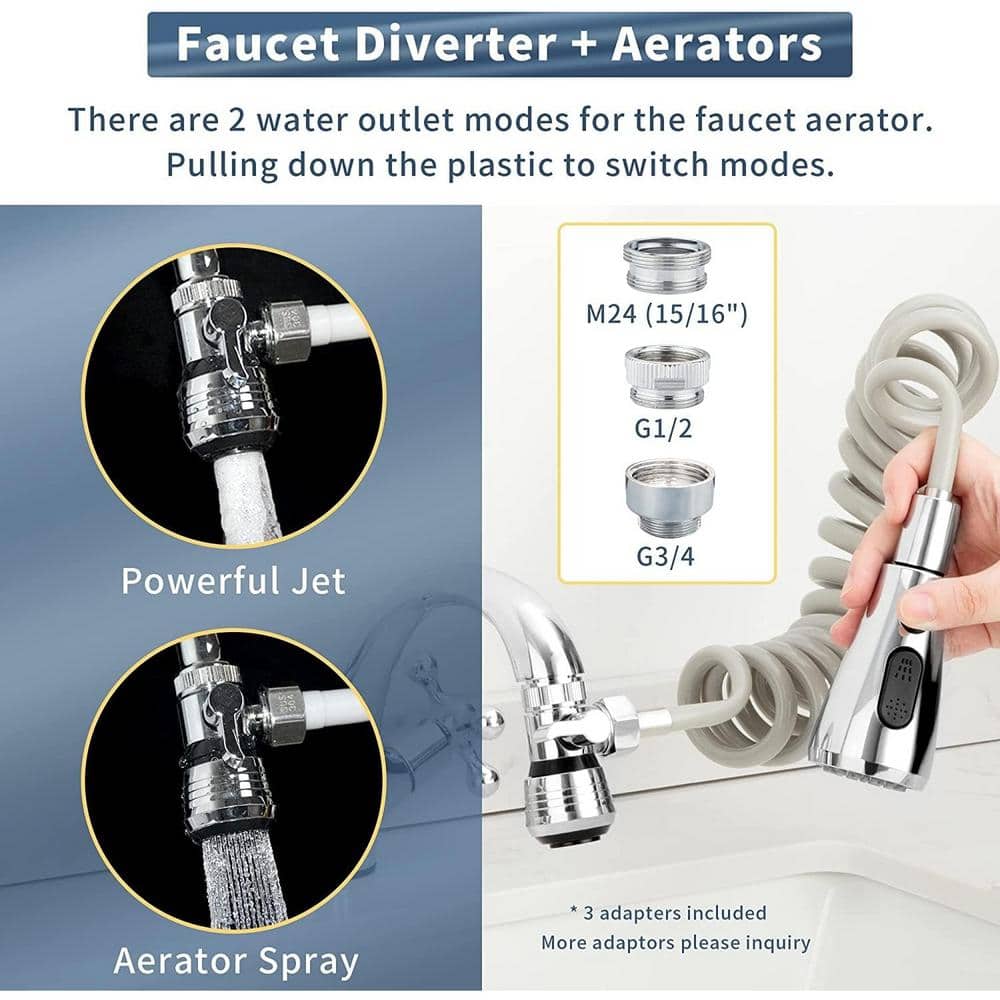 Faucet Diverter + Aerators

There are 2 water outlet modes for the faucet aerator. Pulling down the plastic to switch modes.

Powerful Jet

Aerator Spray

M24 (15/16")

G1/2

G3/4

* 3 adapters included
More adaptors please inquiry