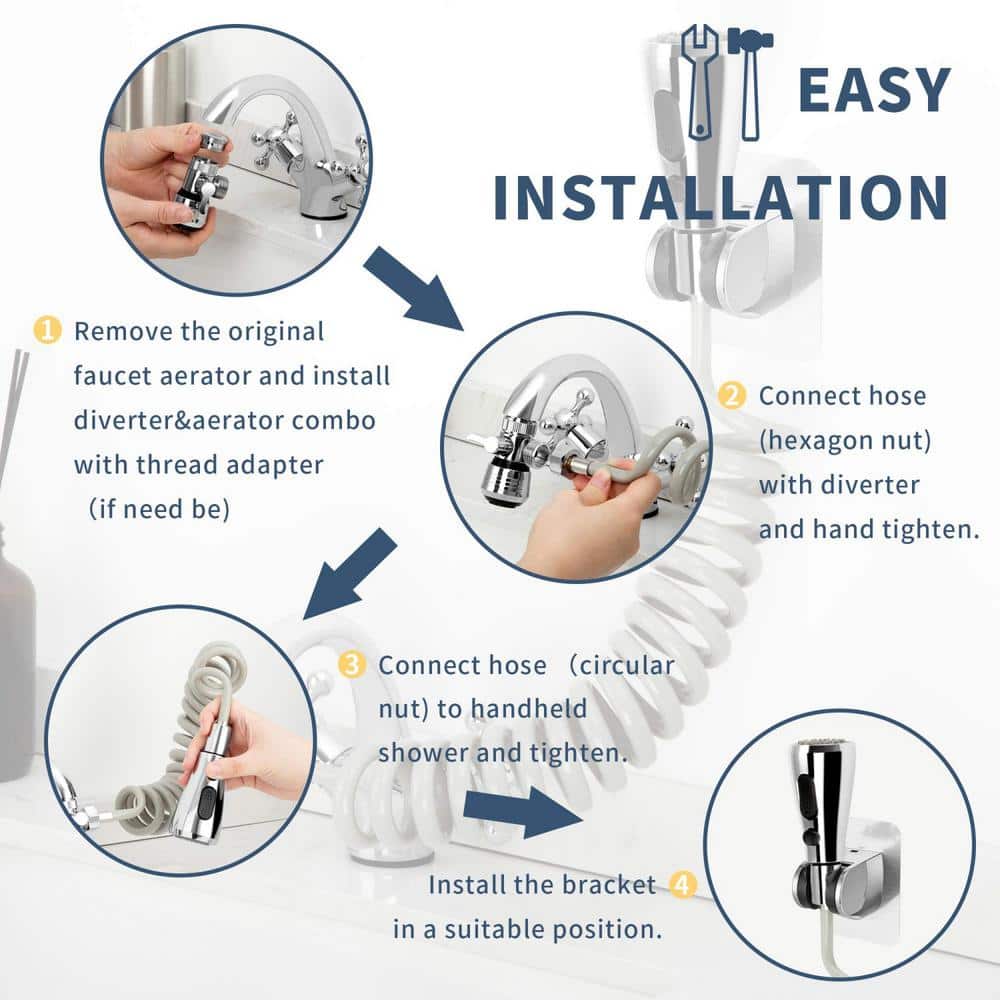 EASY INSTALLATION

1 Remove the original faucet aerator and install diverter&aerator combo with thread adapter （if need be)

2 Connect hose (hexagon nut) with diverter and hand tighten.

3 Connect hose （circular nut) to handheld shower and tighten.

Install the bracket 4 in a suitable position.