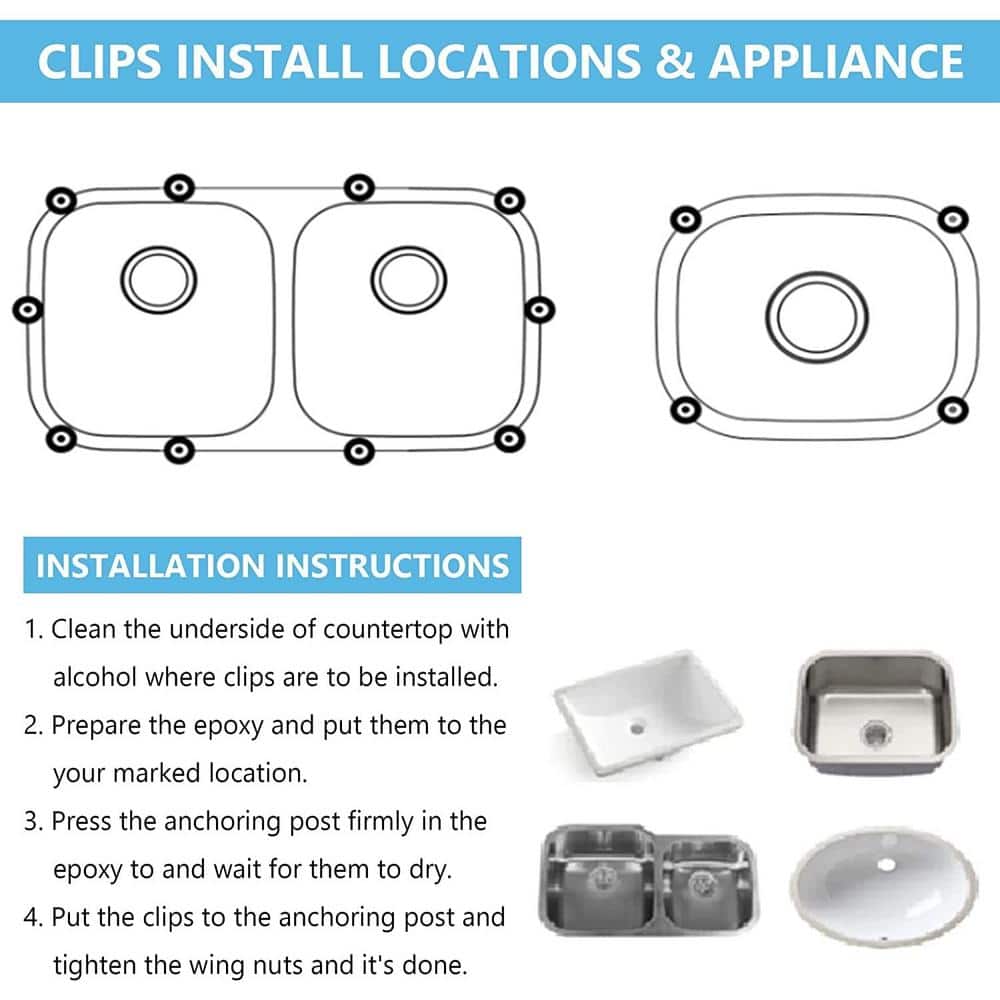 CLIPS INSTALL LOCATIONS & APPLIANCE

INSTALLATION INSTRUCTIONS

1. Clean the underside of countertop with alcohol where clips are to be installed.
2. Prepare the epoxy and put them to the your marked location.
3. Press the anchoring post firmly in the epoxy to and wait for them to dry.
4. Put the clips to the anchoring post and tighten the wing nuts and it's done.