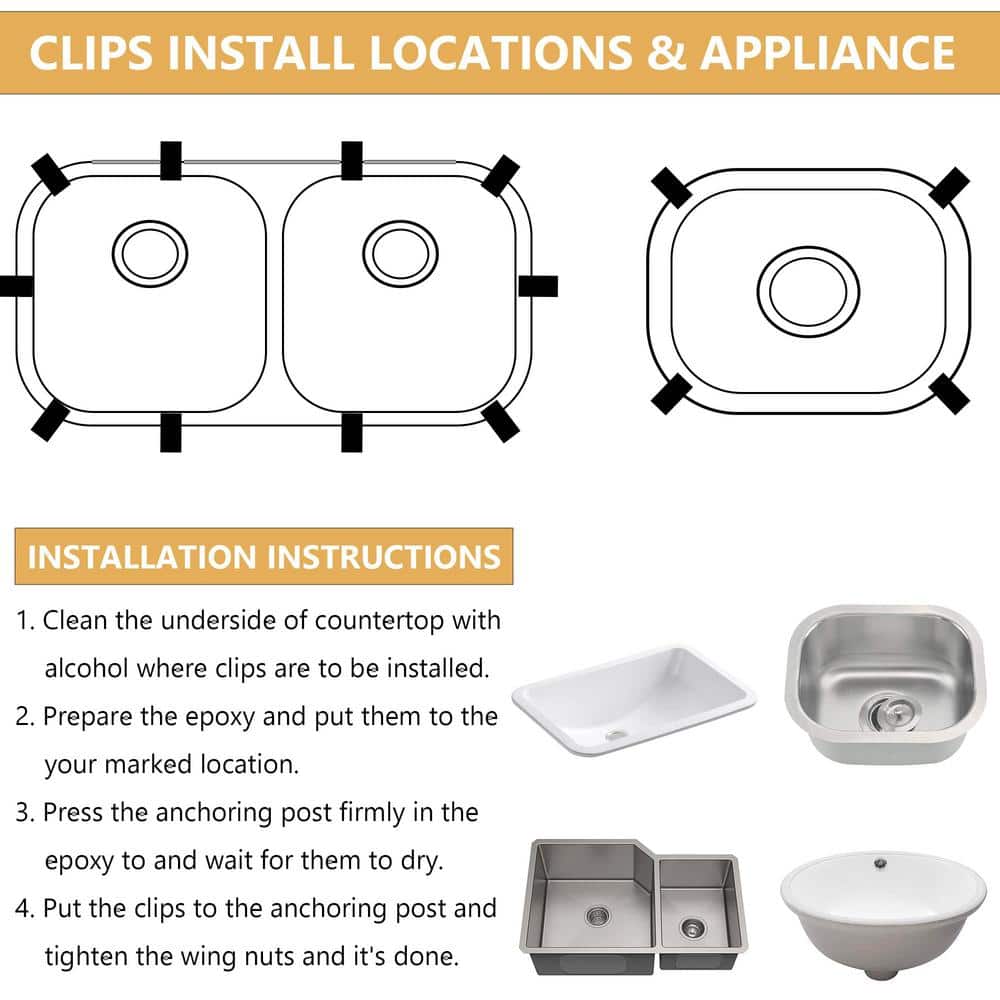 CLIPS INSTALL LOCATIONS & APPLIANCE

INSTALLATION INSTRUCTIONS

1. Clean the underside of countertop with alcohol where clips are to be installed.

2. Prepare the epoxy and put them to the your marked location.

3. Press the anchoring post firmly in the epoxy to and wait for them to dry.

4. Put the clips to the anchoring post and tighten the wing nuts and it's done.