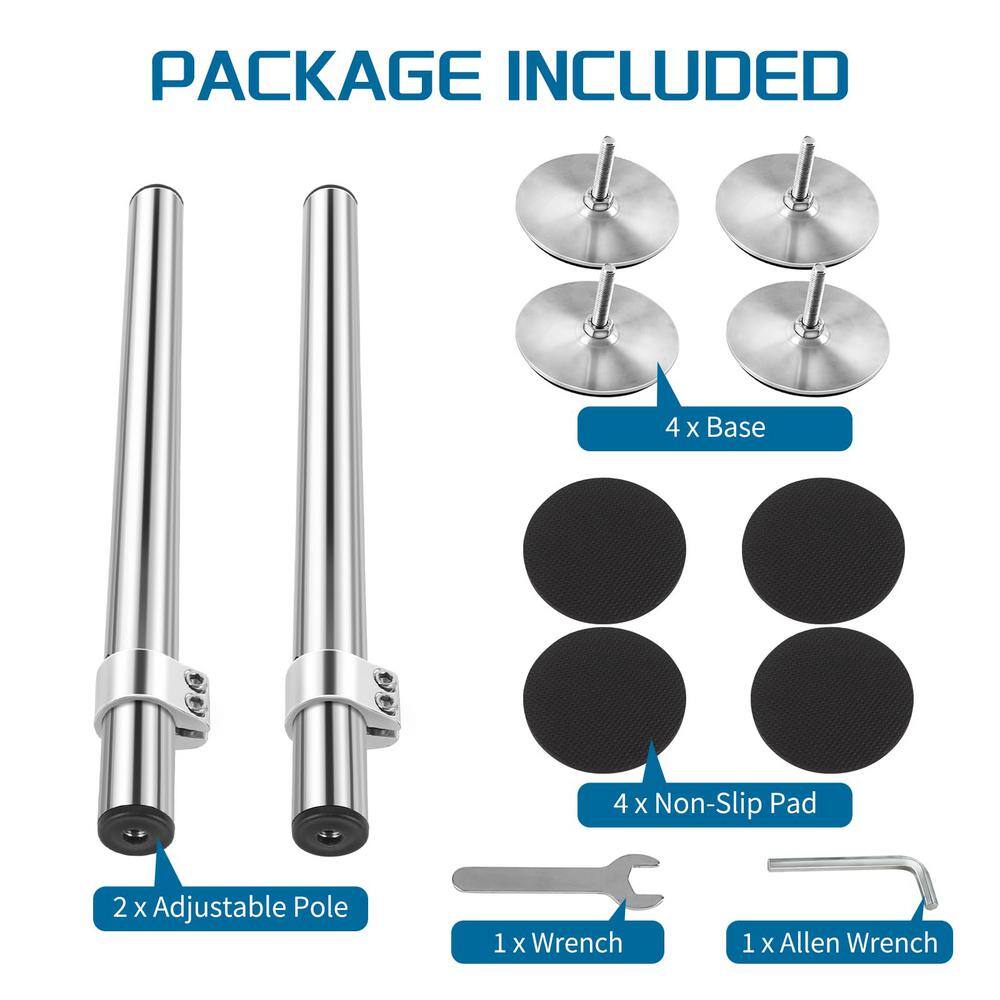 PACKAGE INCLUDED

4 x Base

4 x Non-Slip Pad

2 x Adjustable Pole

1 x Wrench

1 x Allen Wrench