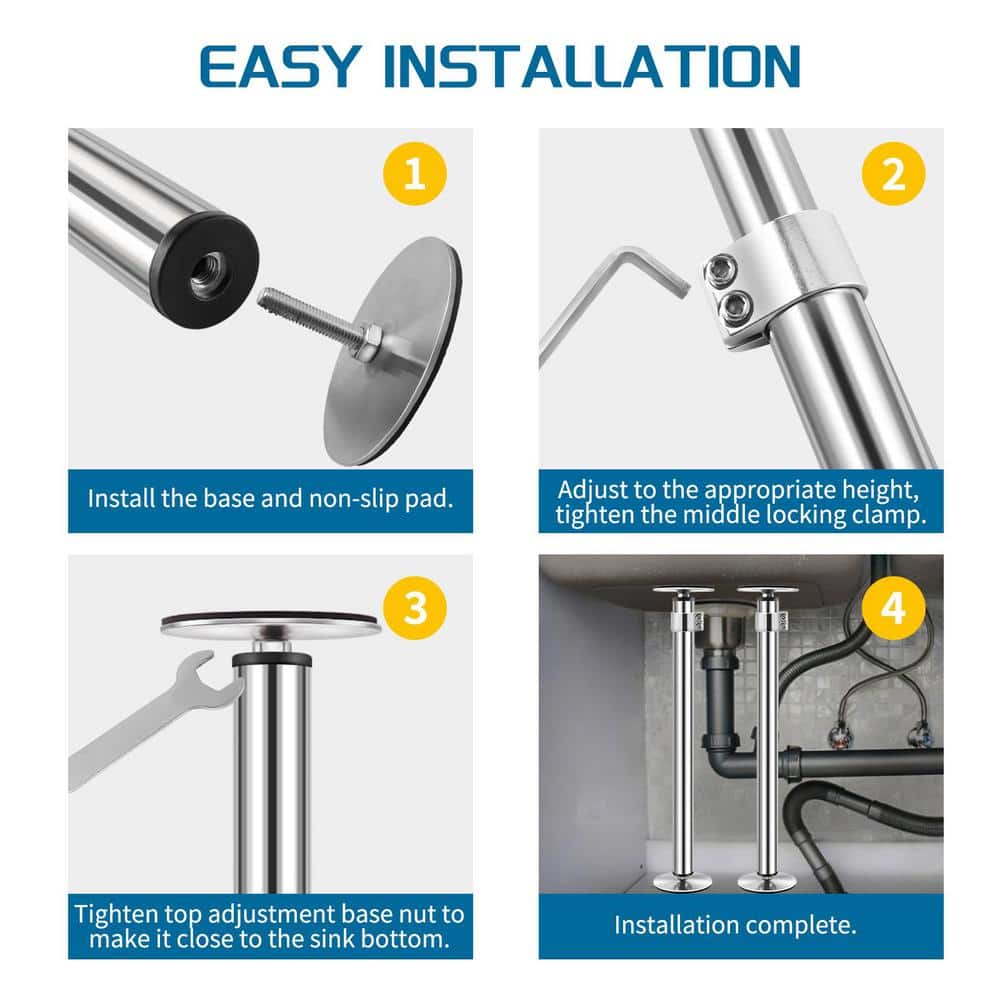 EASY INSTALLATION

1

Install the base and non-slip pad.

2

Adjust to the appropriate height, tighten the middle locking clamp.

3

Tighten top adjustment base nut to make it close to the sink bottom.

4

Installation complete.