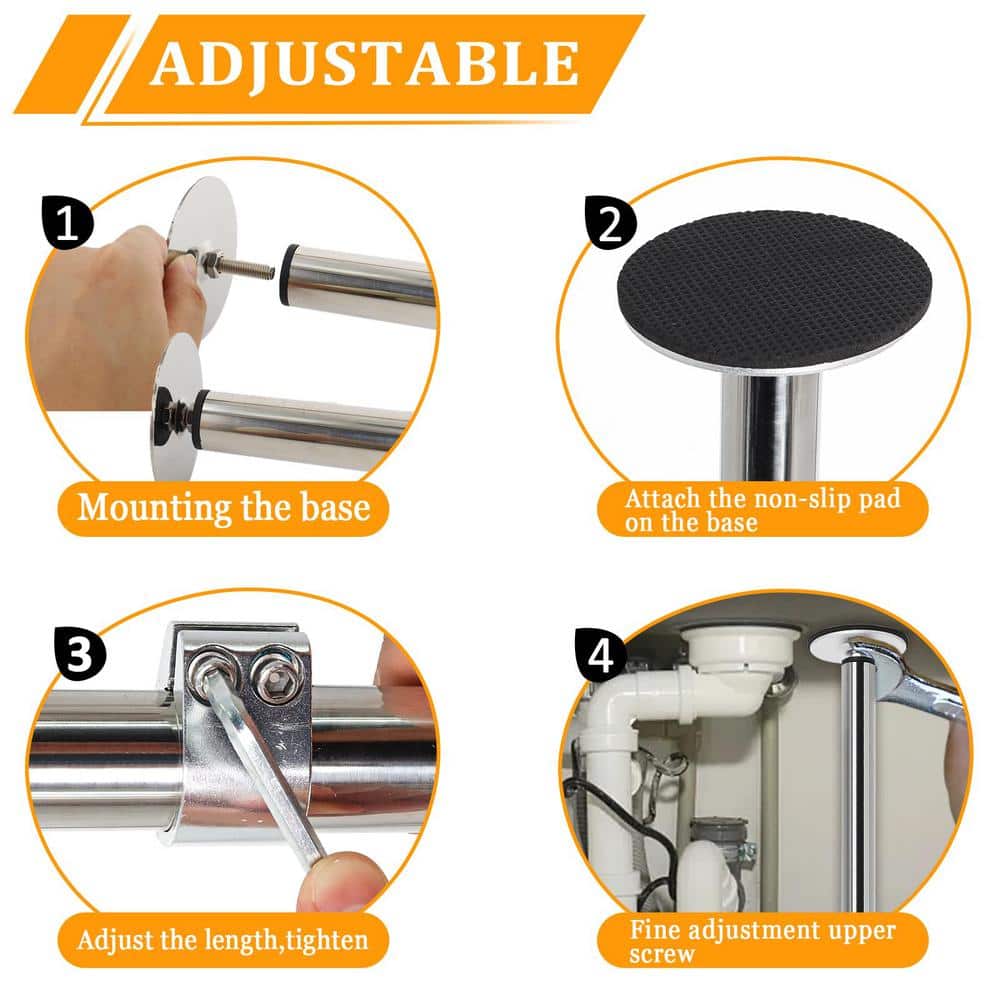 ADJUSTABLE

1

Mounting the base

2

Attach the non-slip pad on the base

3

Adjust the length,tighten

4

Fine adjustment upper screw