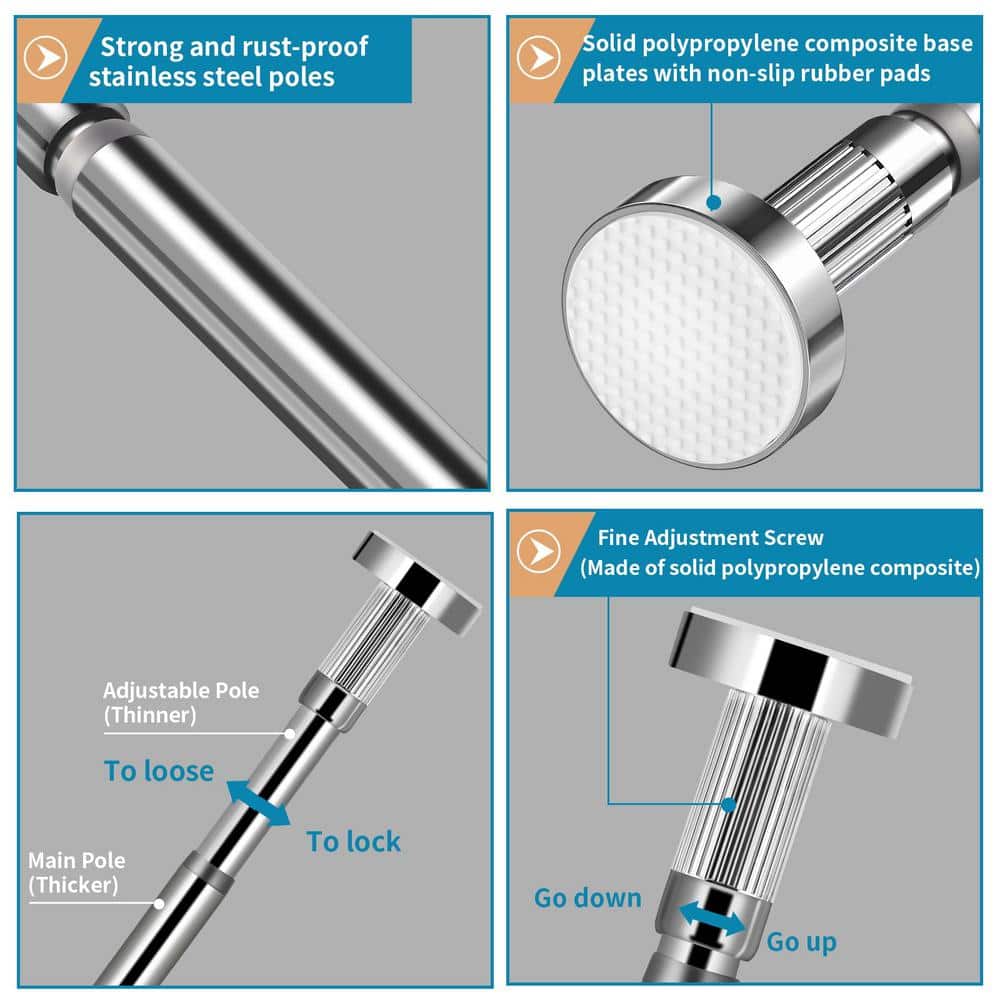 Strong and rust-proof stainless steel poles

Solid polypropylene composite base plates with non-slip rubber pads

Adjustable Pole (Thinner)

To loose

To lock

Main Pole (Thicker)

Fine Adjustment Screw (Made of solid polypropylene composite)

Go down

Go up