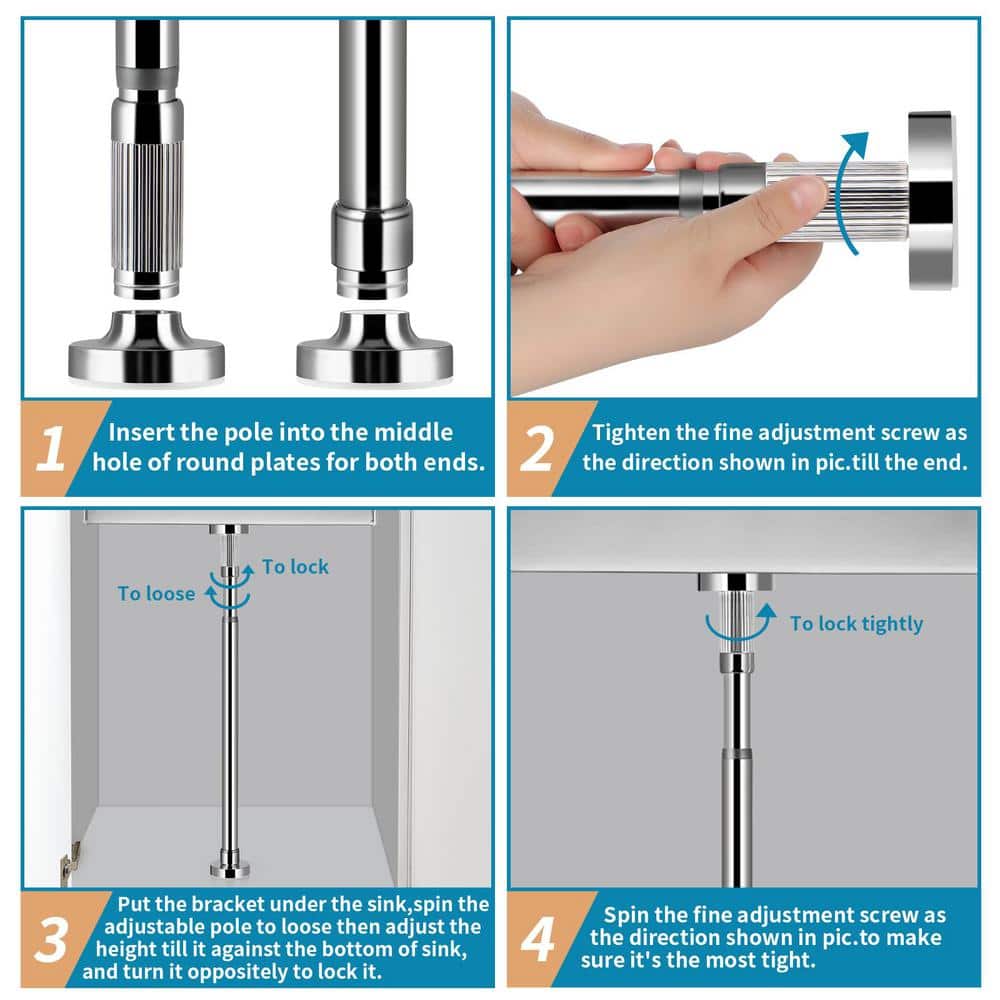 1 Insert the pole into the middle hole of round plates for both ends.

2 Tighten the fine adjustment screw as the direction shown in pic.till the end.

To lock
To loose

3 Put the bracket under the sink,spin the adjustable pole to loose then adjust the height till it against the bottom of sink, and turn it oppositely to lock it.

To lock tightly

4 Spin the fine adjustment screw as the direction shown in pic.to make sure it's the most tight.